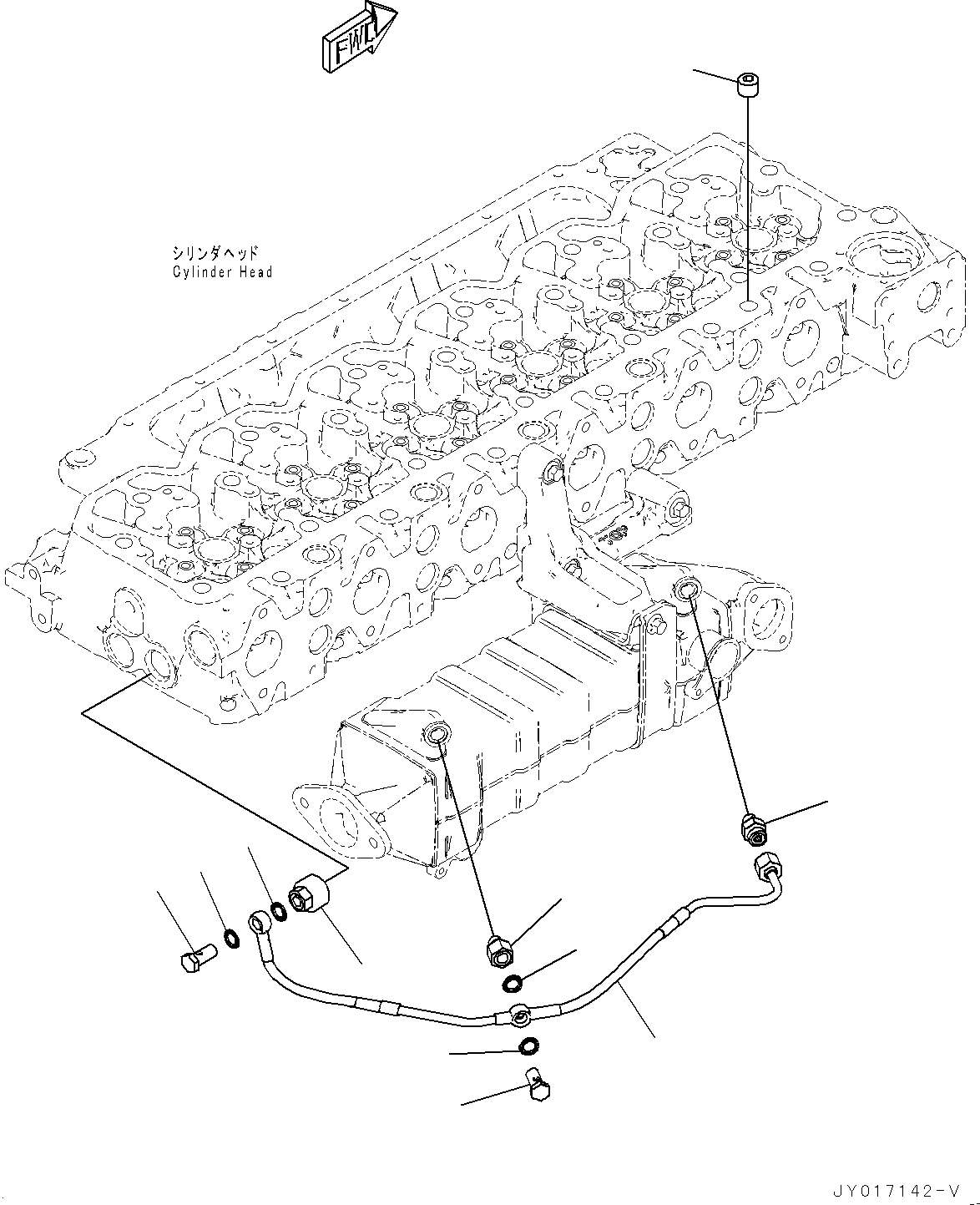 FWD

シリンダヘッド
Cylinder Head

JY017142-V