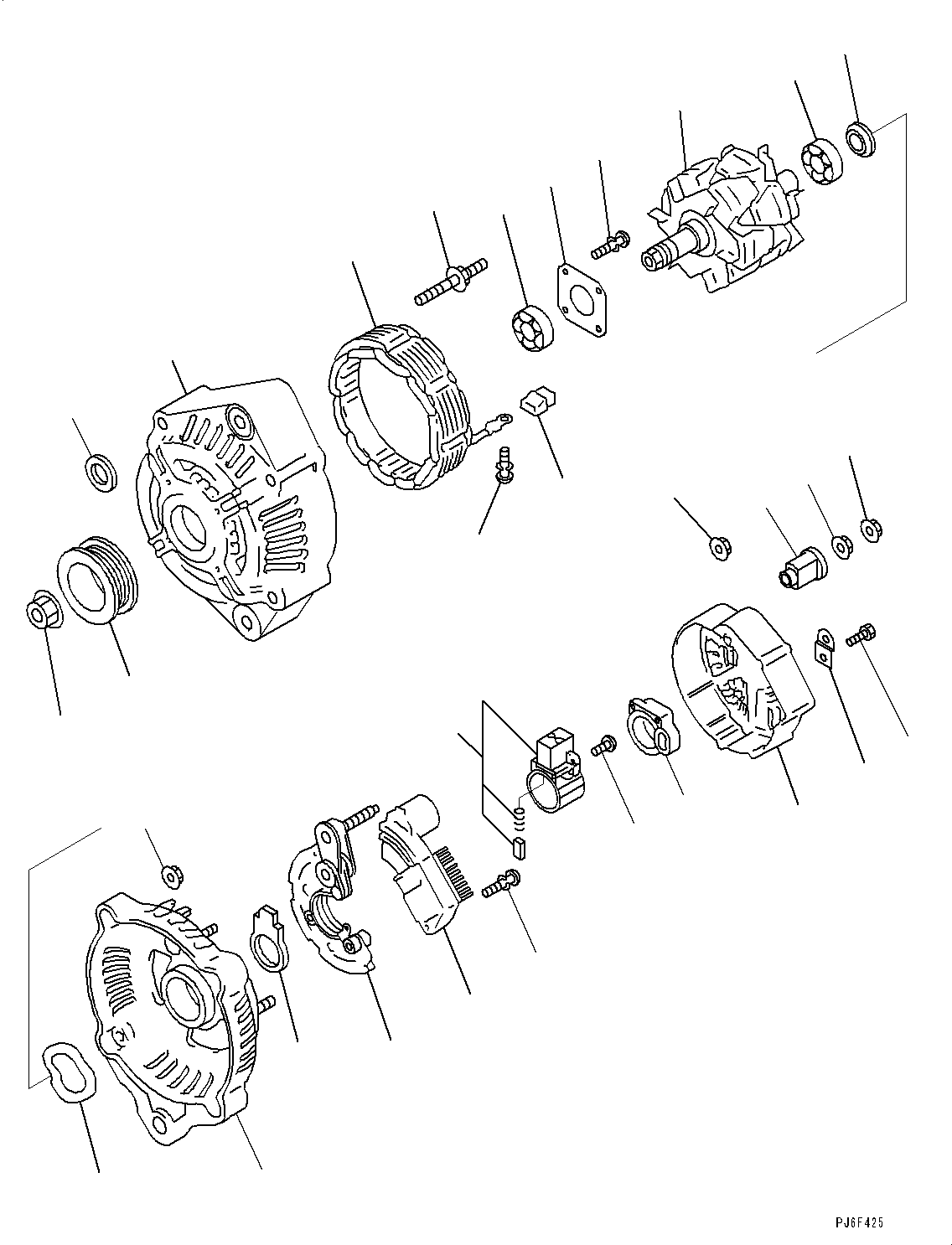 PJ6F425