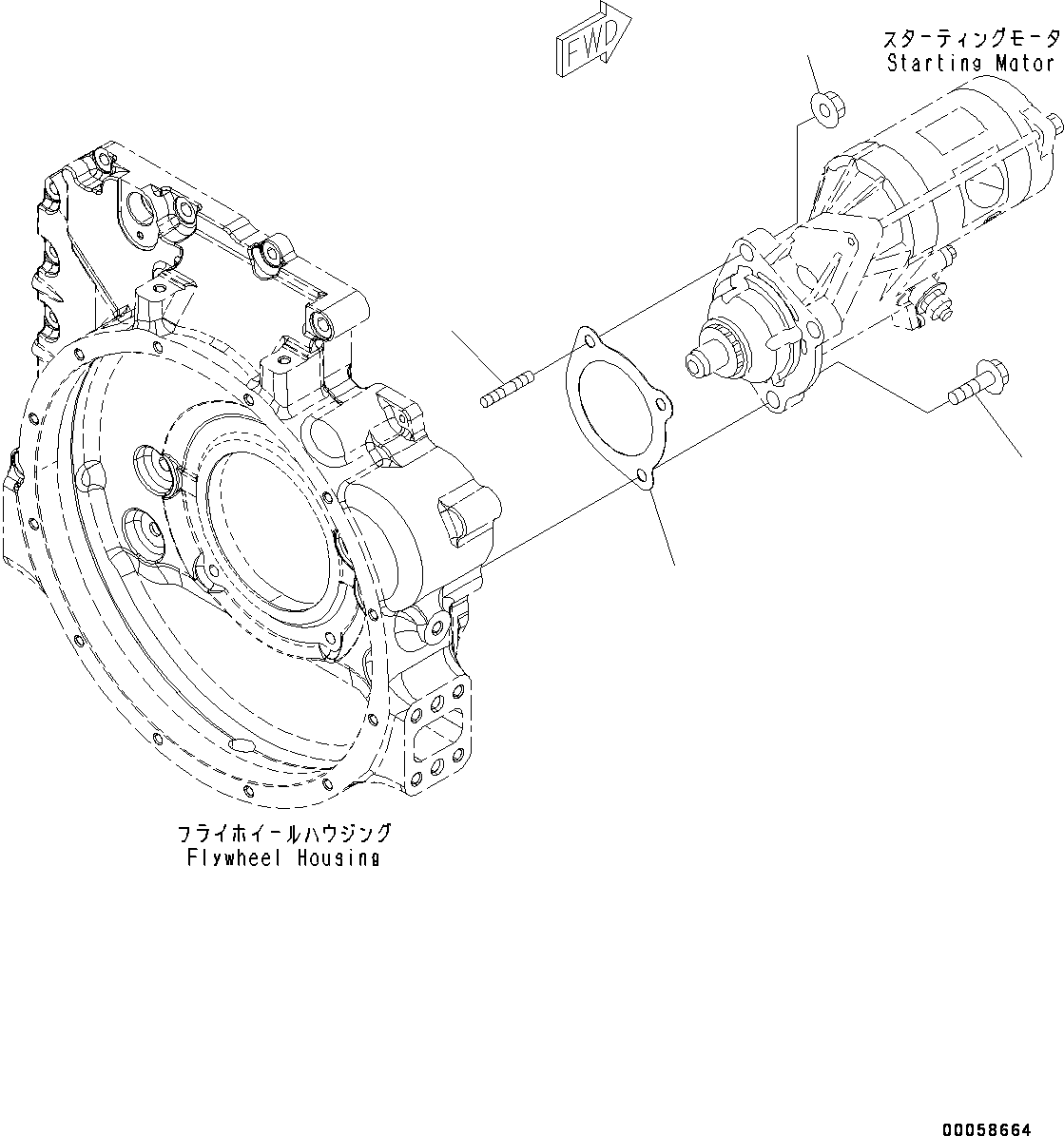 FWD

スターティングモータ
Starting Motor

フライホイールハウジング
Flywheel Housing

00058664