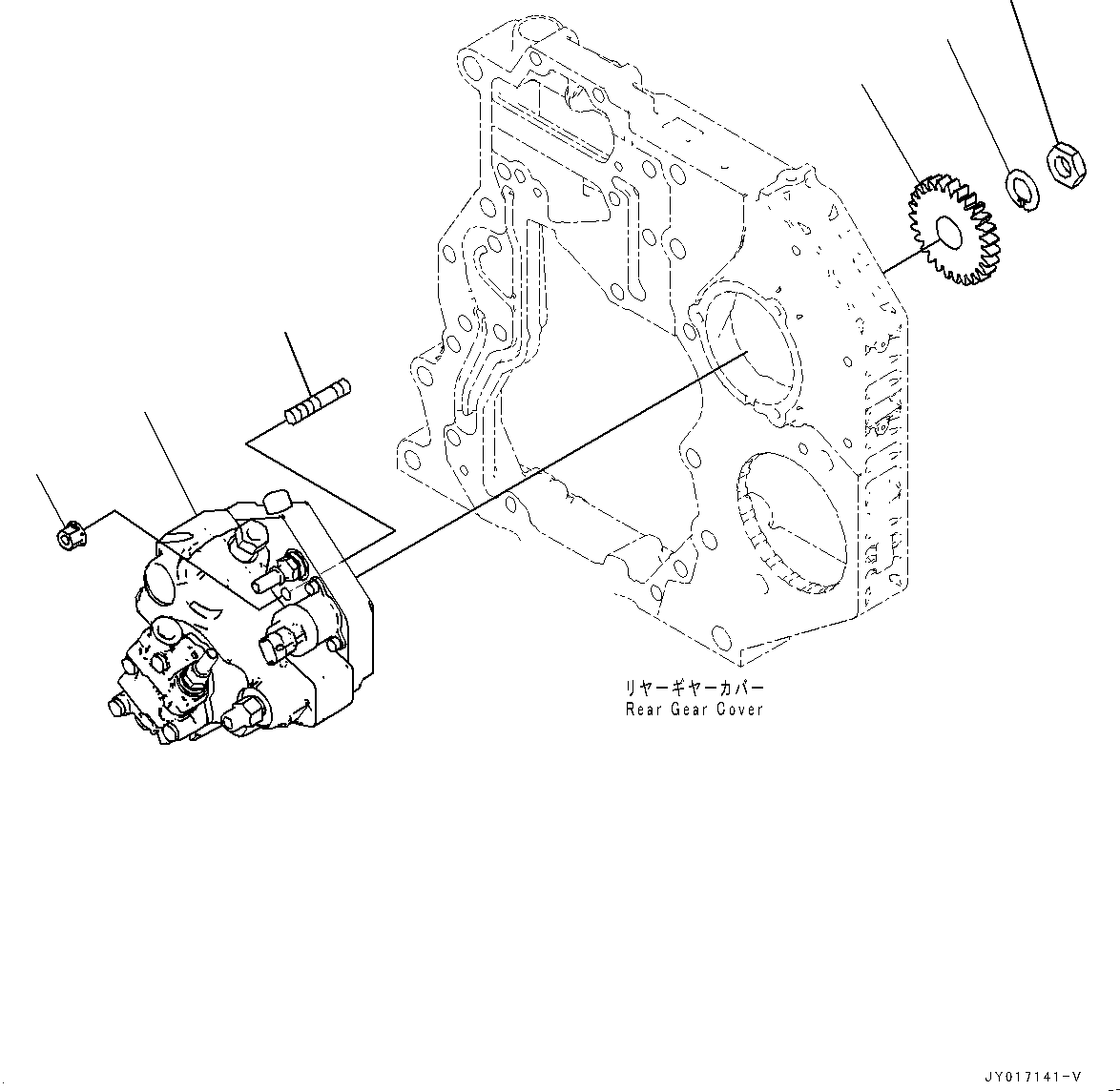 リヤーギヤーカバー
Rear Gear Cover

JY017141-V