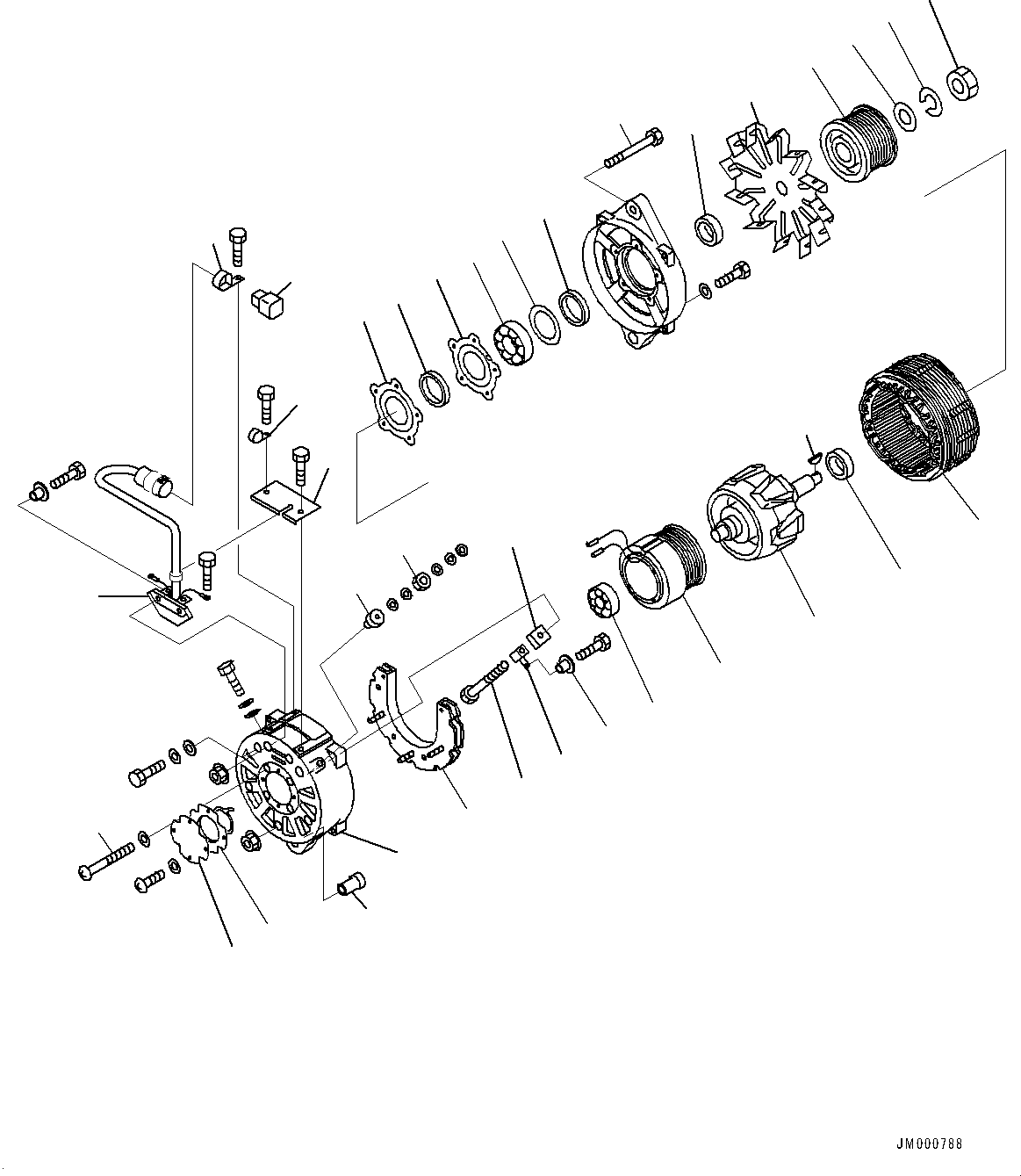 JM000788