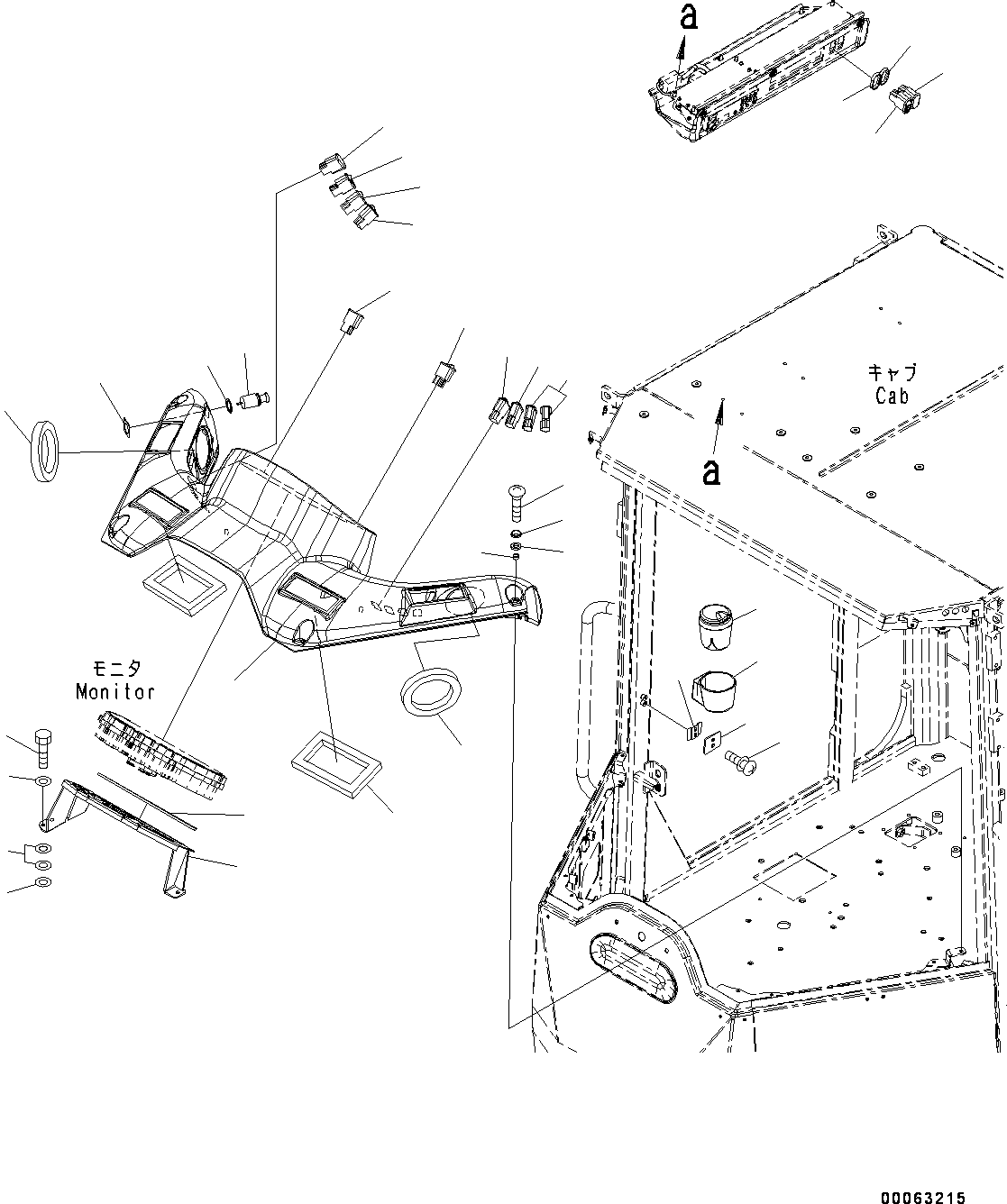 a

キャブ
Cab

a

モニタ
Monitor

00063215