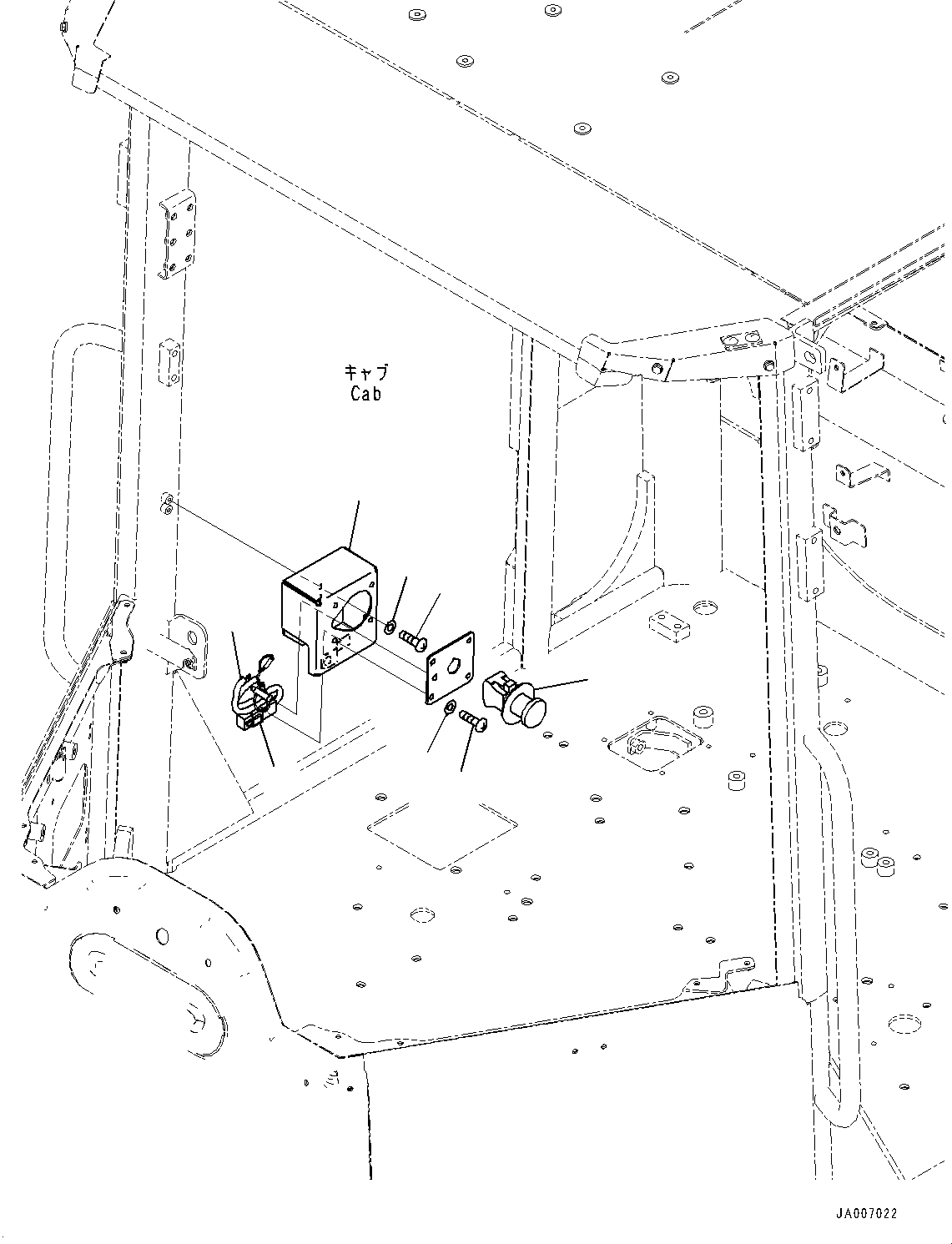 キャブ
Cab

JA007022