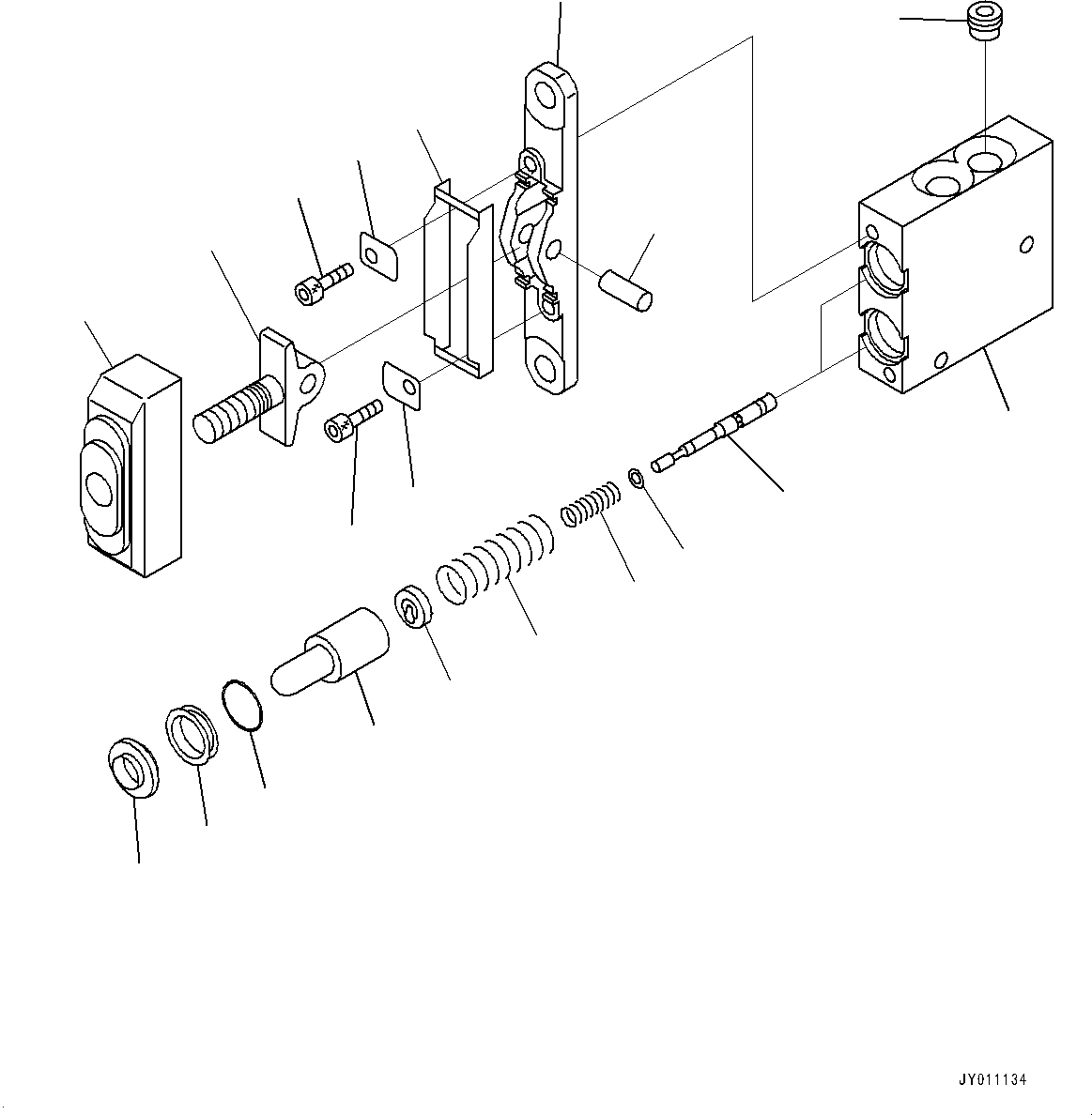 JY011134