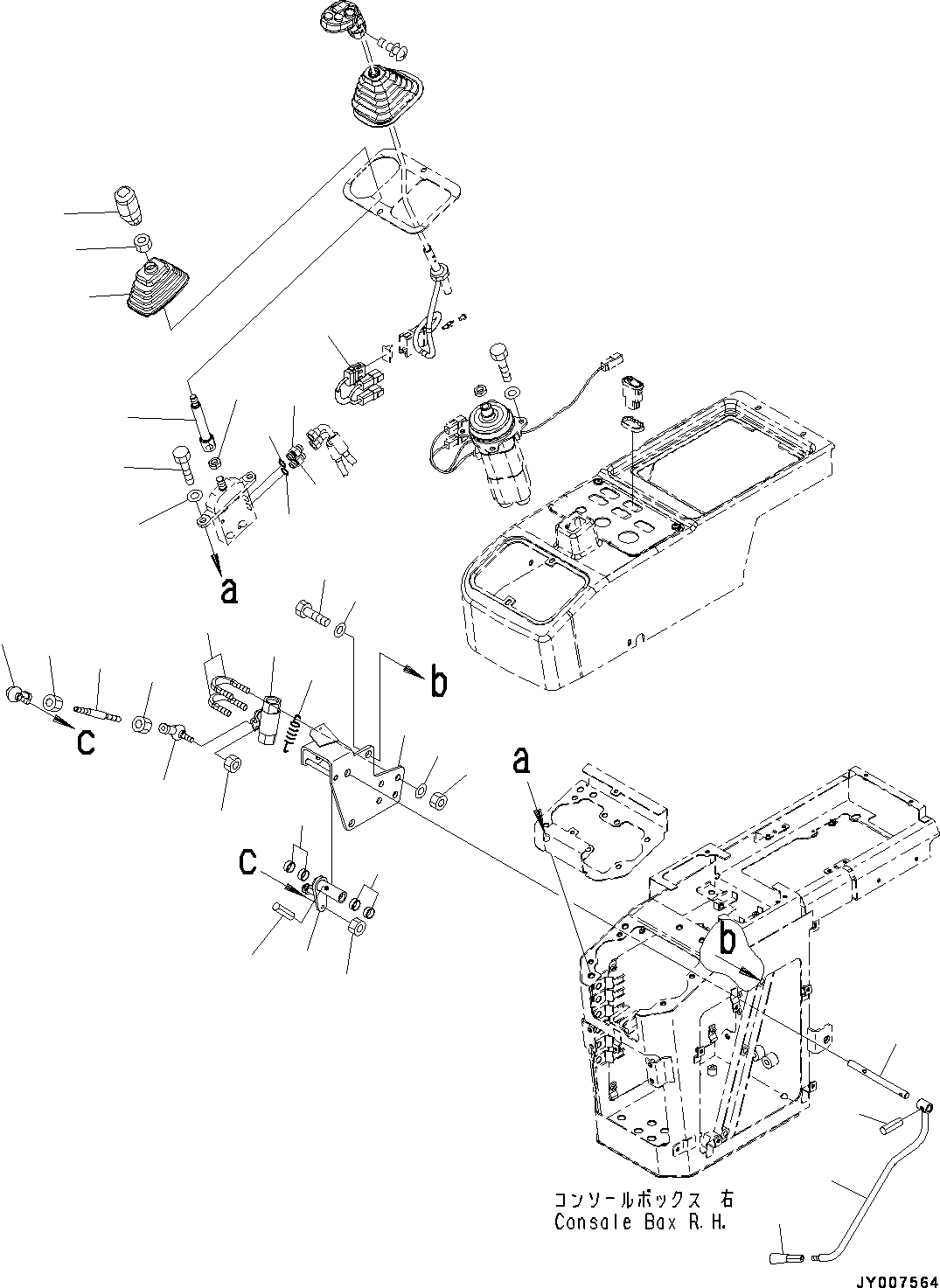 a

b

c

a

c

b

コンソールボックス 右
Console Box R.H.

JY007564