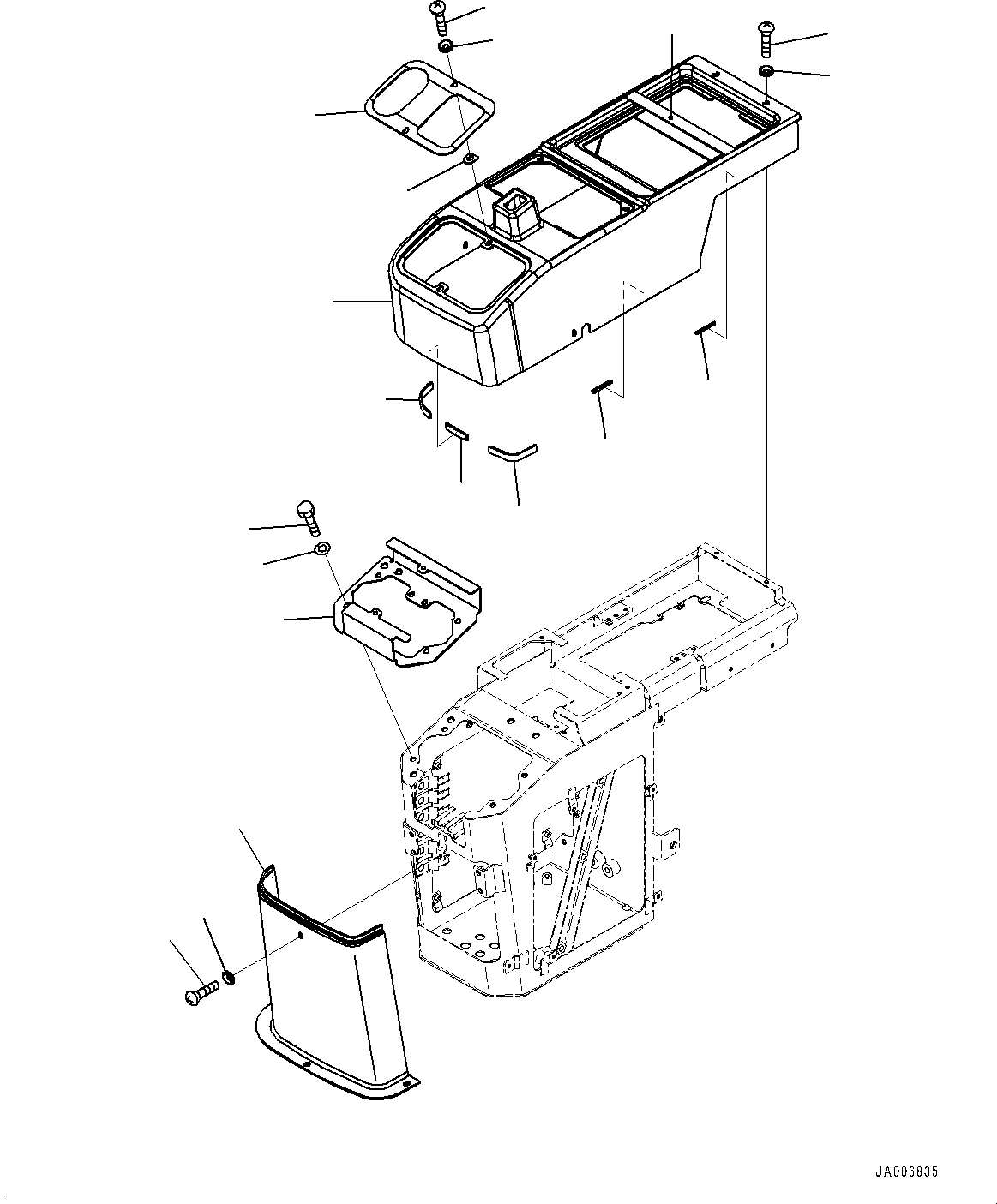 JA006835