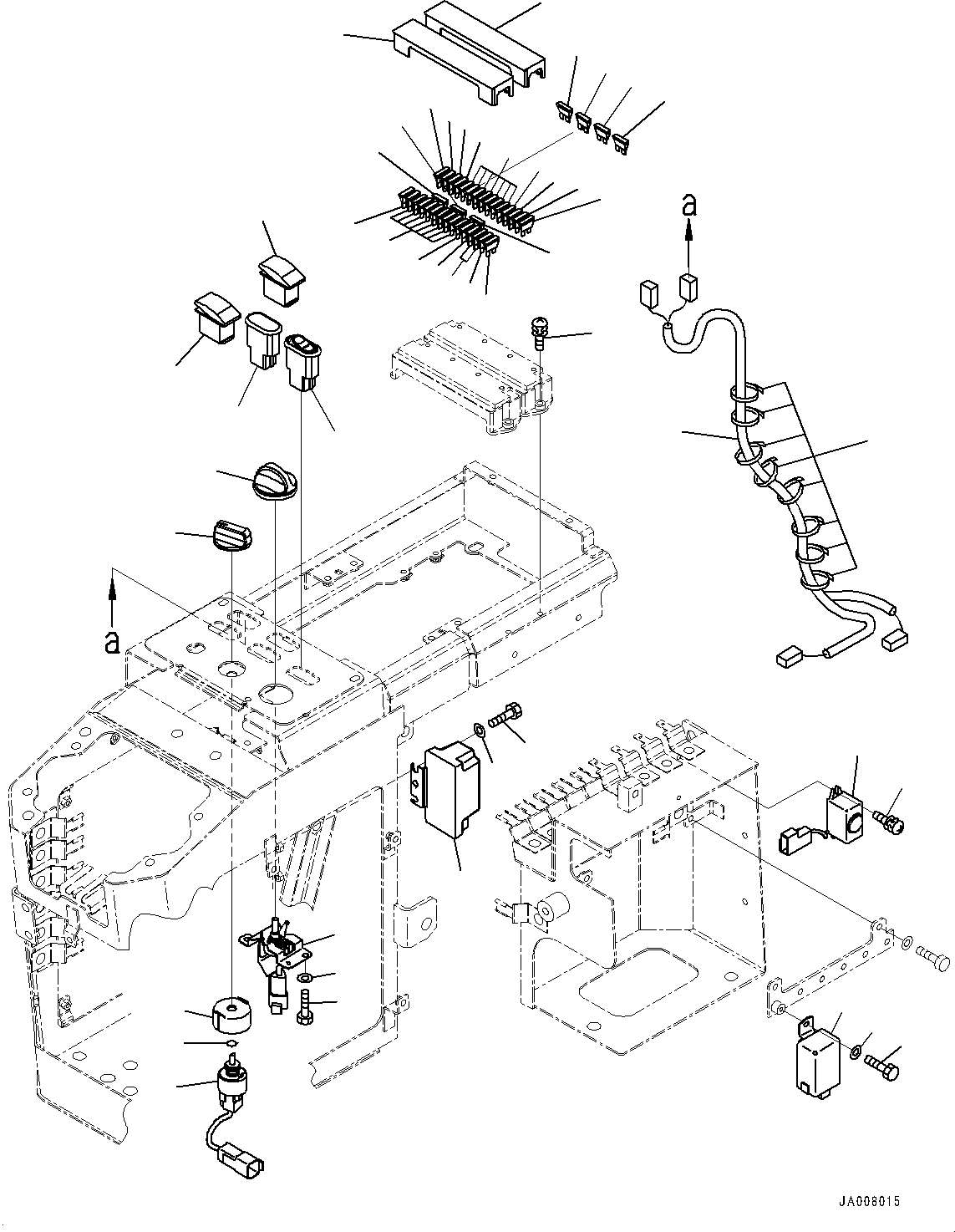 a

a

JA008015