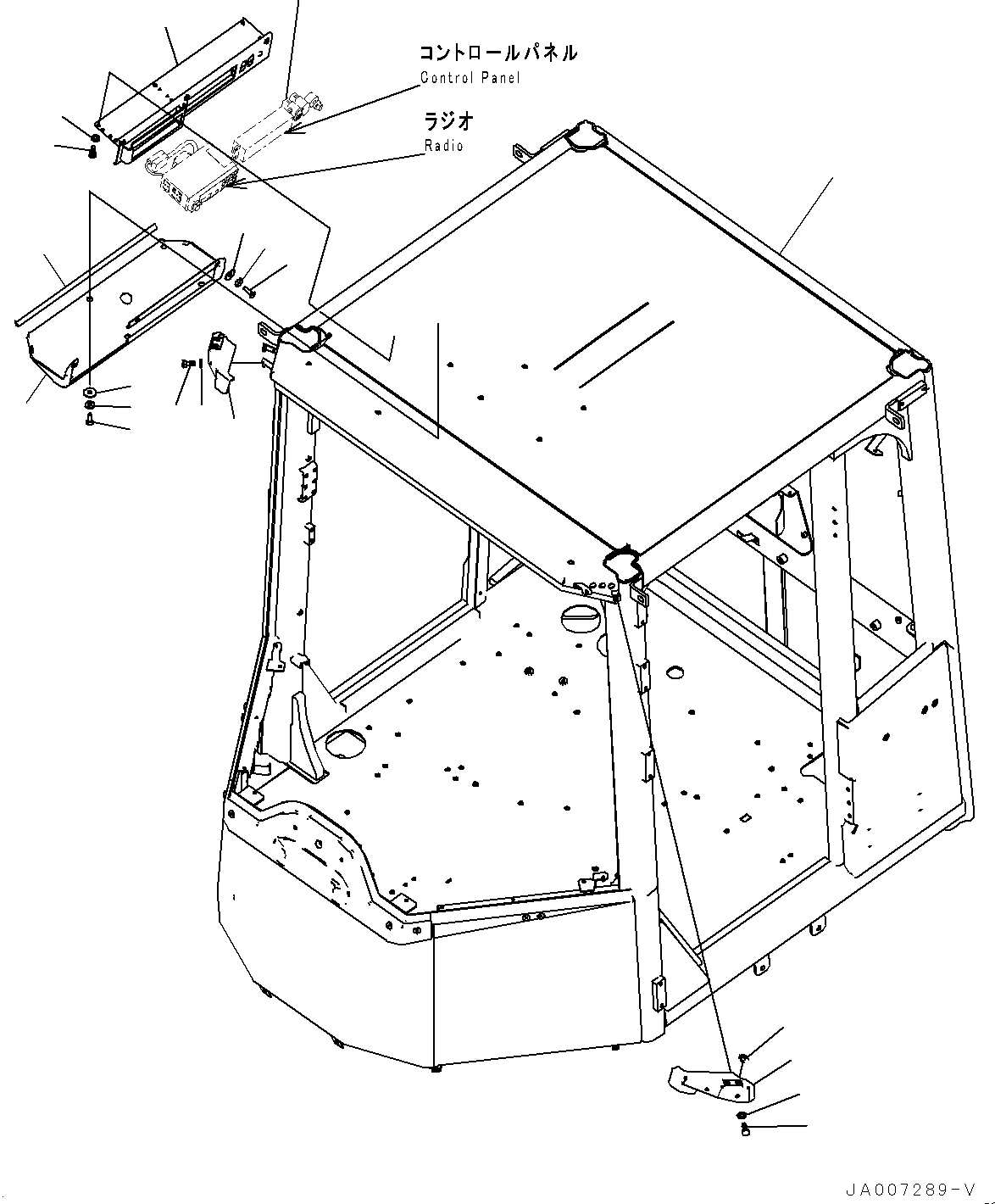 コントロールパネル
Control Panel

ラジオ
Radio

JA007289-V