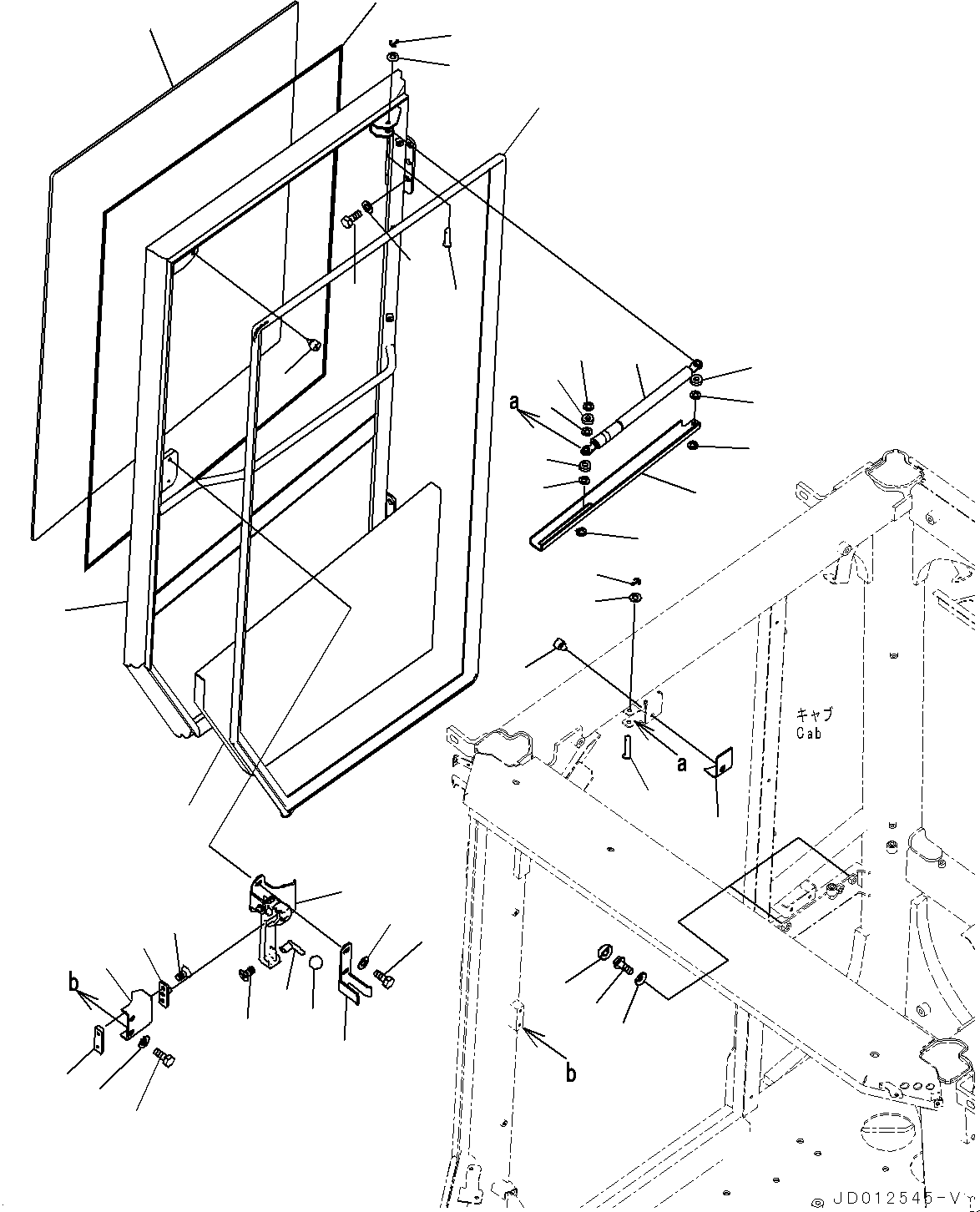 a
a
キャブ
Cab
b
b
JD012545-V