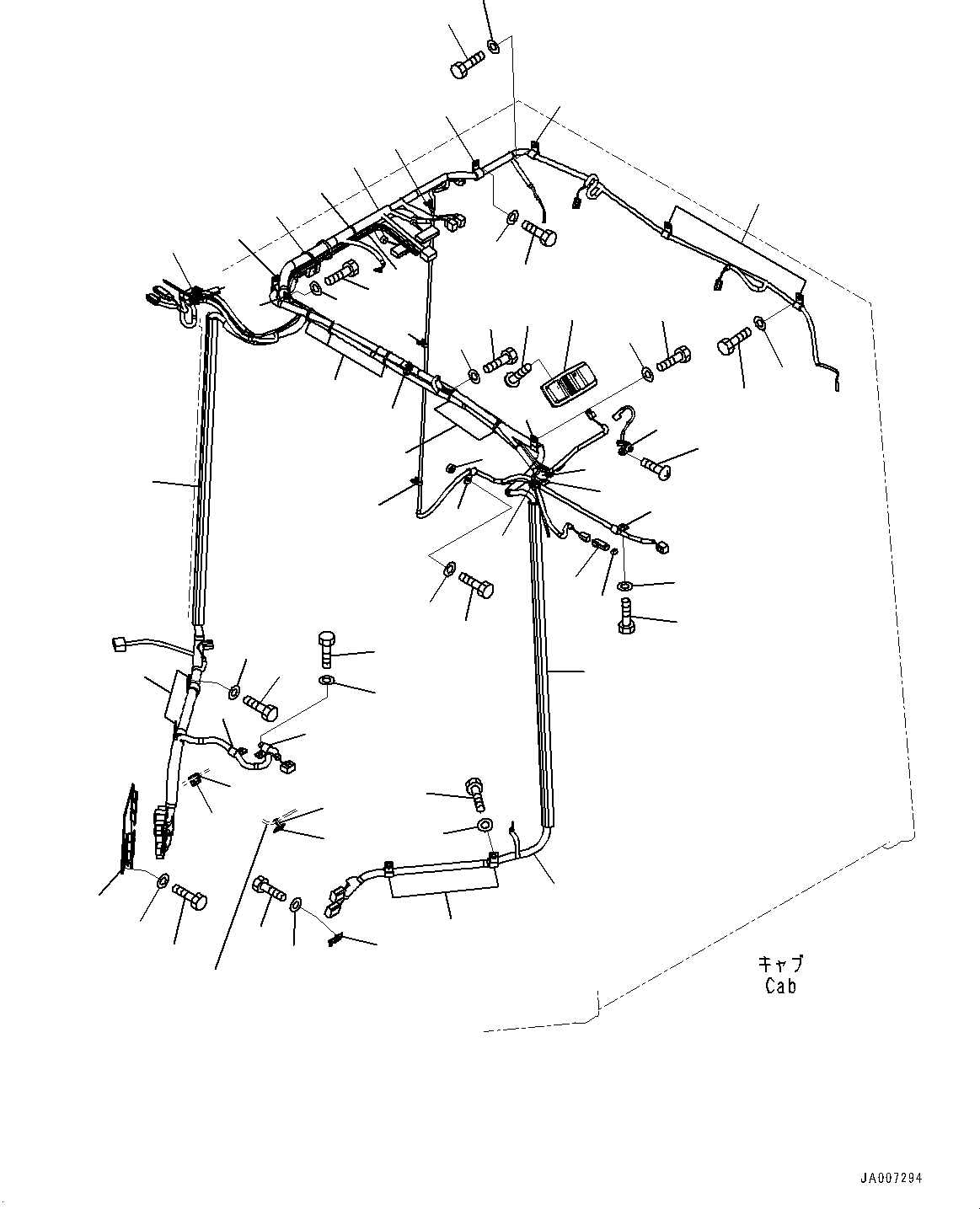 キャブ
Cab

JA007294