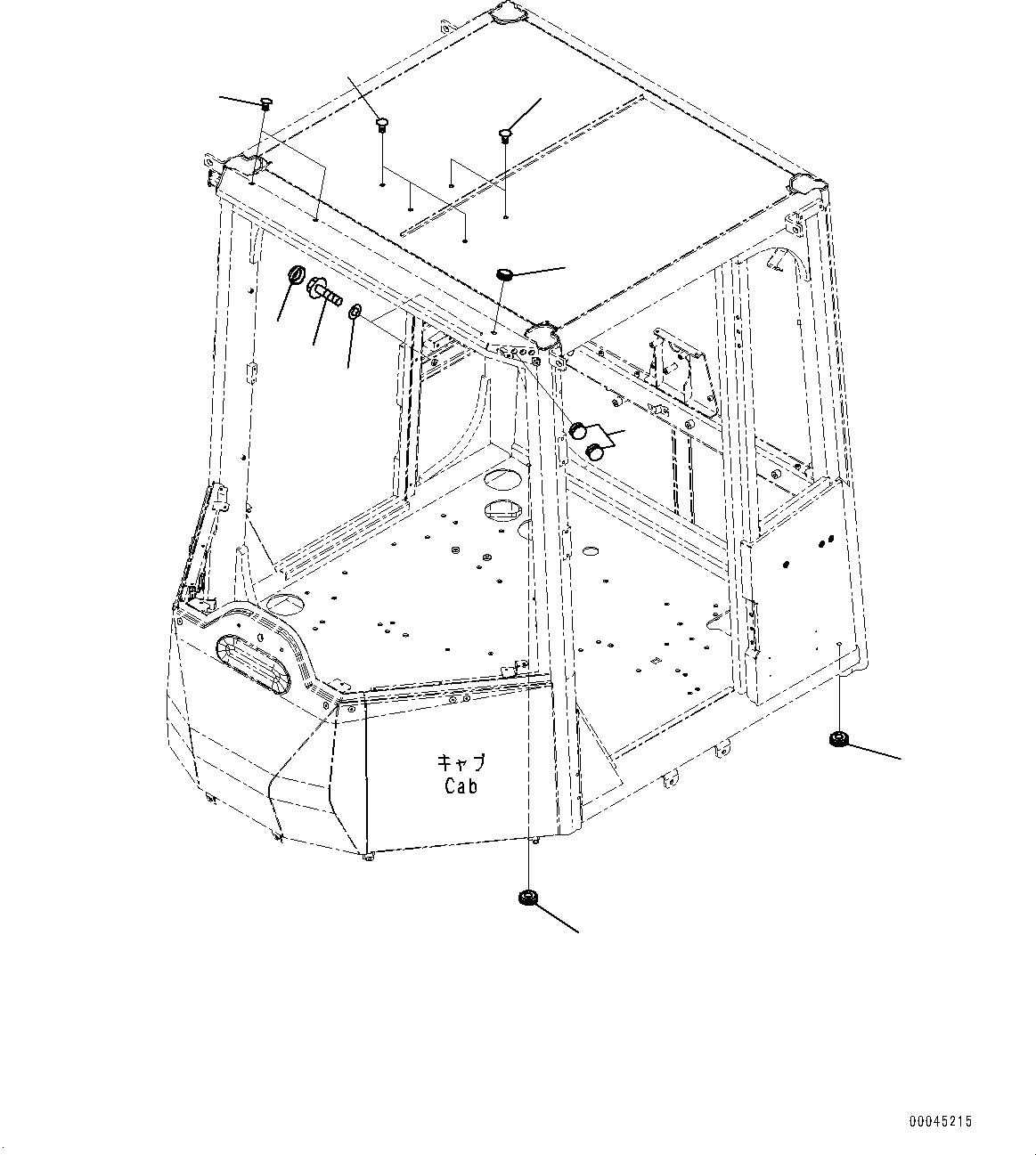 キャブ
Cab

00045215