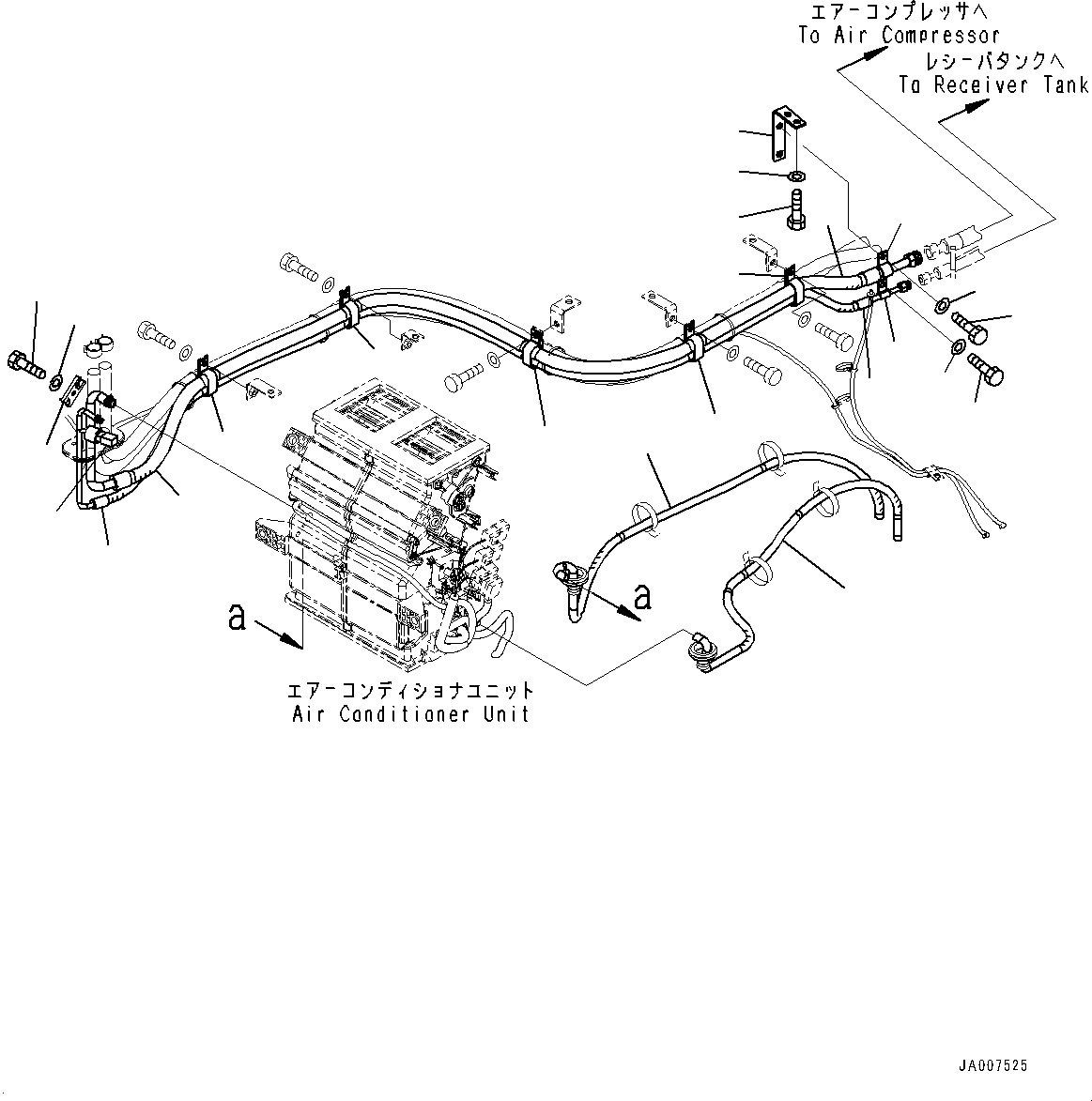 エアーコンプレッサへ
To Air Compressor

レシーバタンクへ
To Receiver Tank

a

a

エアーコンディショナユニット
Air Conditioner Unit

JA007525