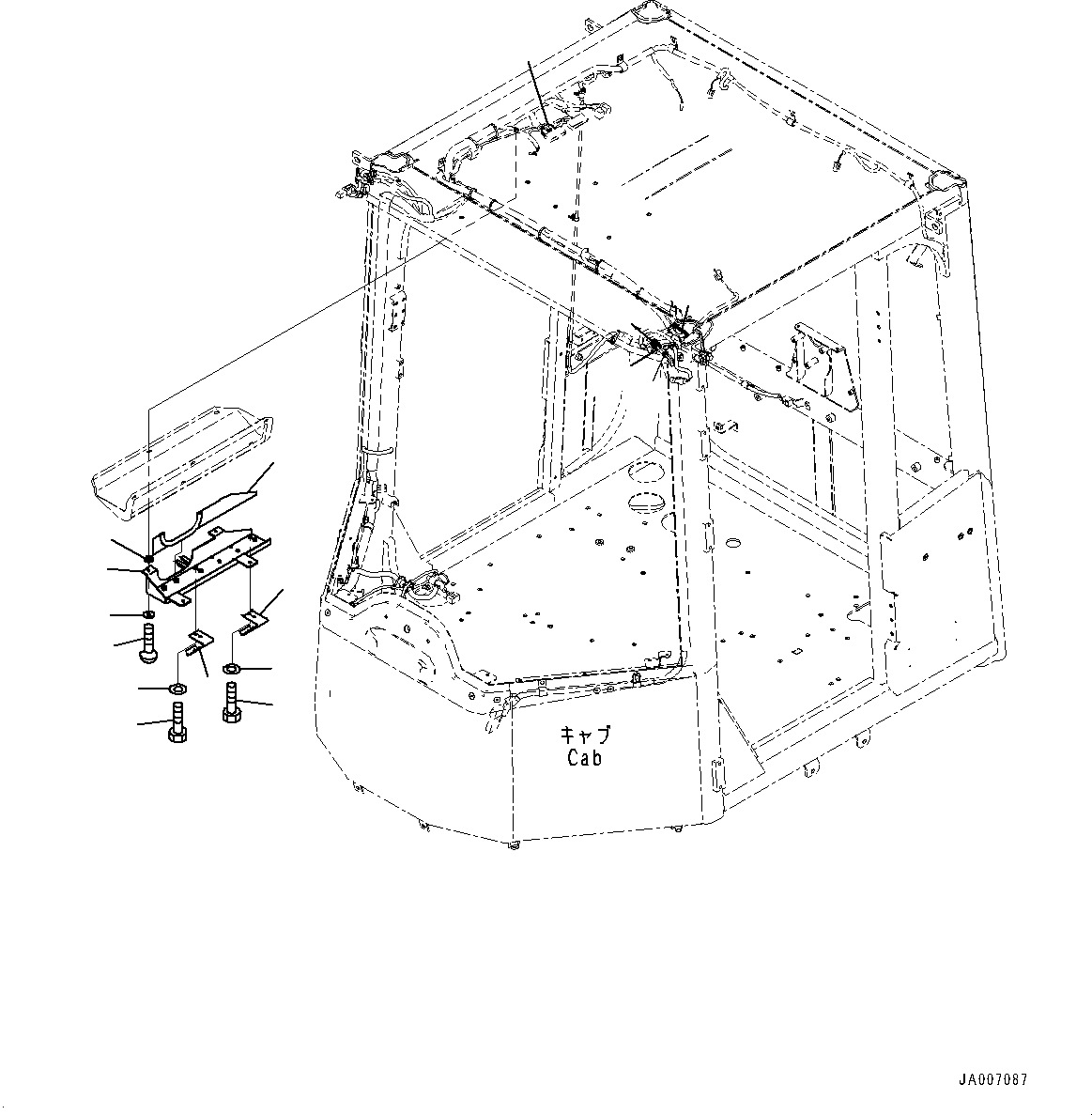 キャブ
Cab

JA007087