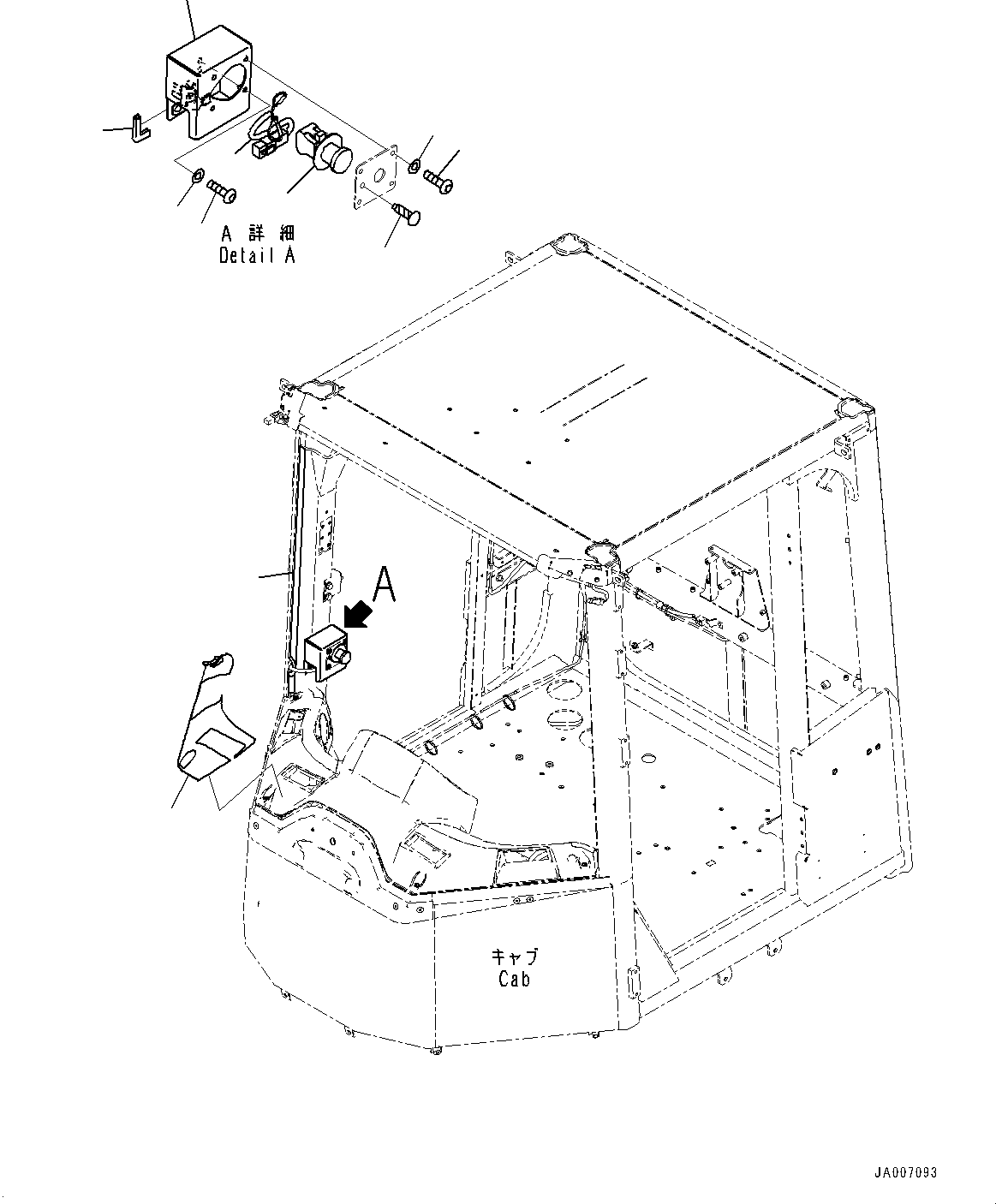 A 詳細
Detail A

A

キャブ
Cab

JA007093