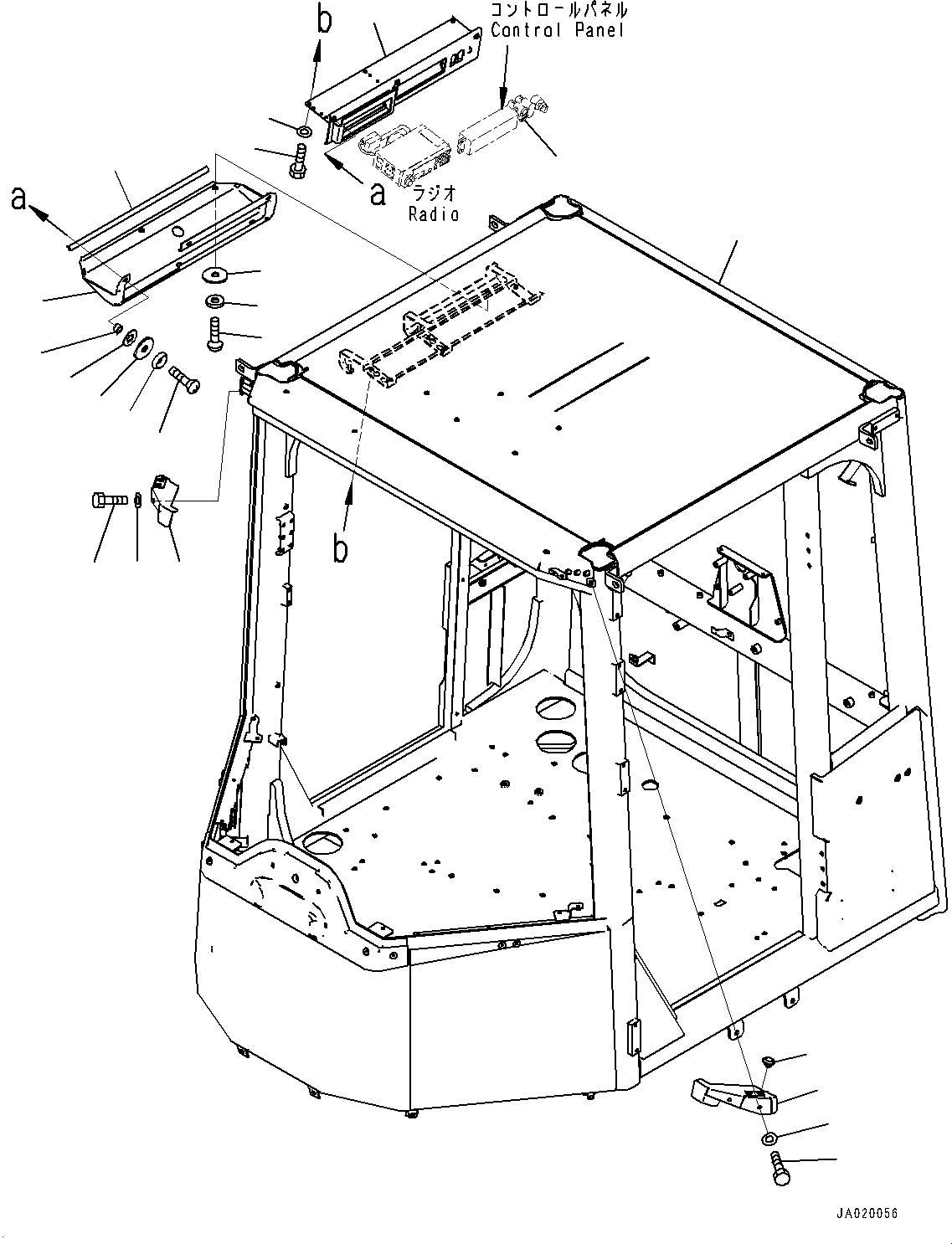 b
コントロールパネル
Control Panel
a
a
ラジオ
Radio
b
JA020056