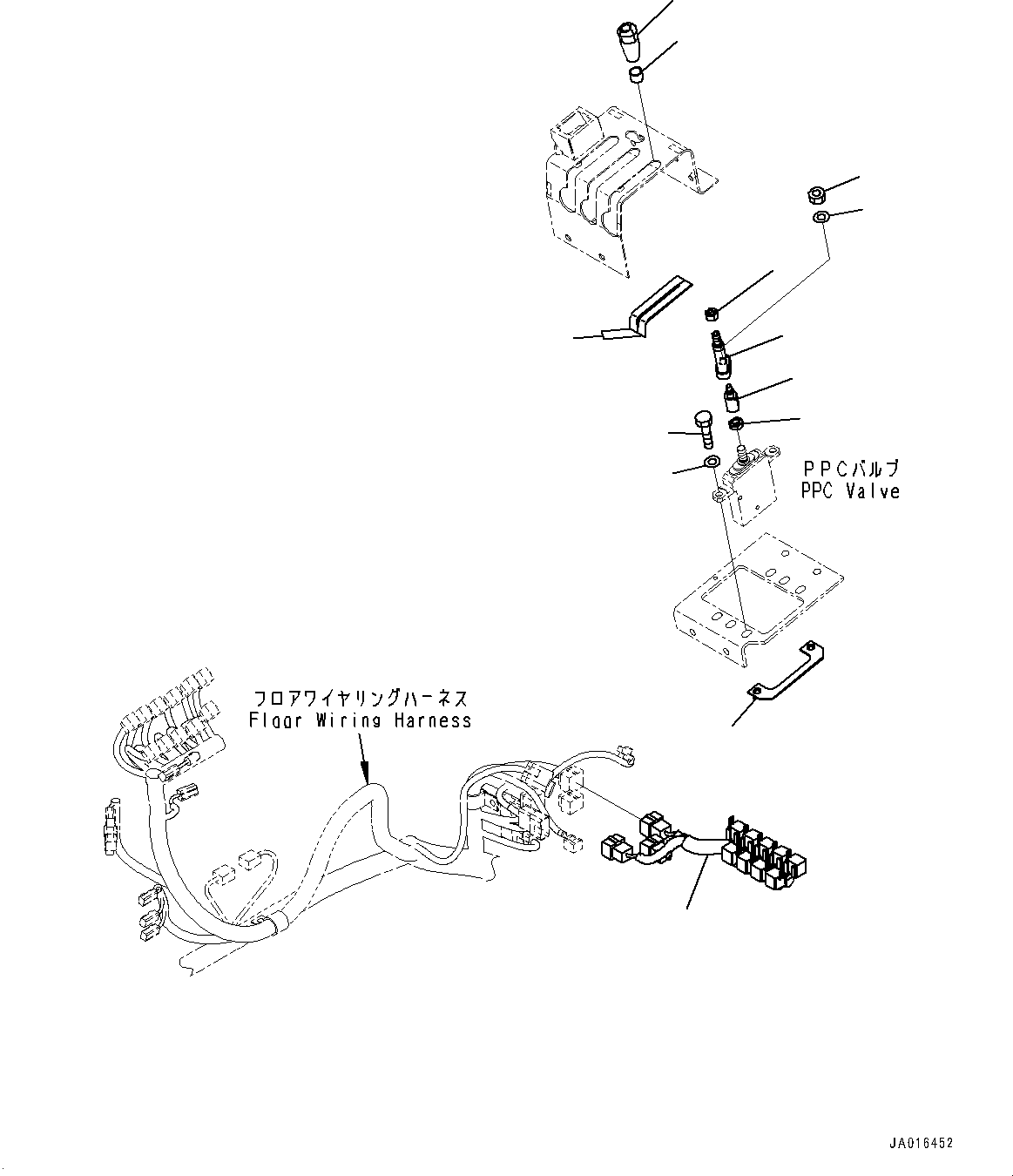 PPCバルブ
PPC Valve

フロアワイヤリングハーネス
Floor Wiring Harness

JA016452