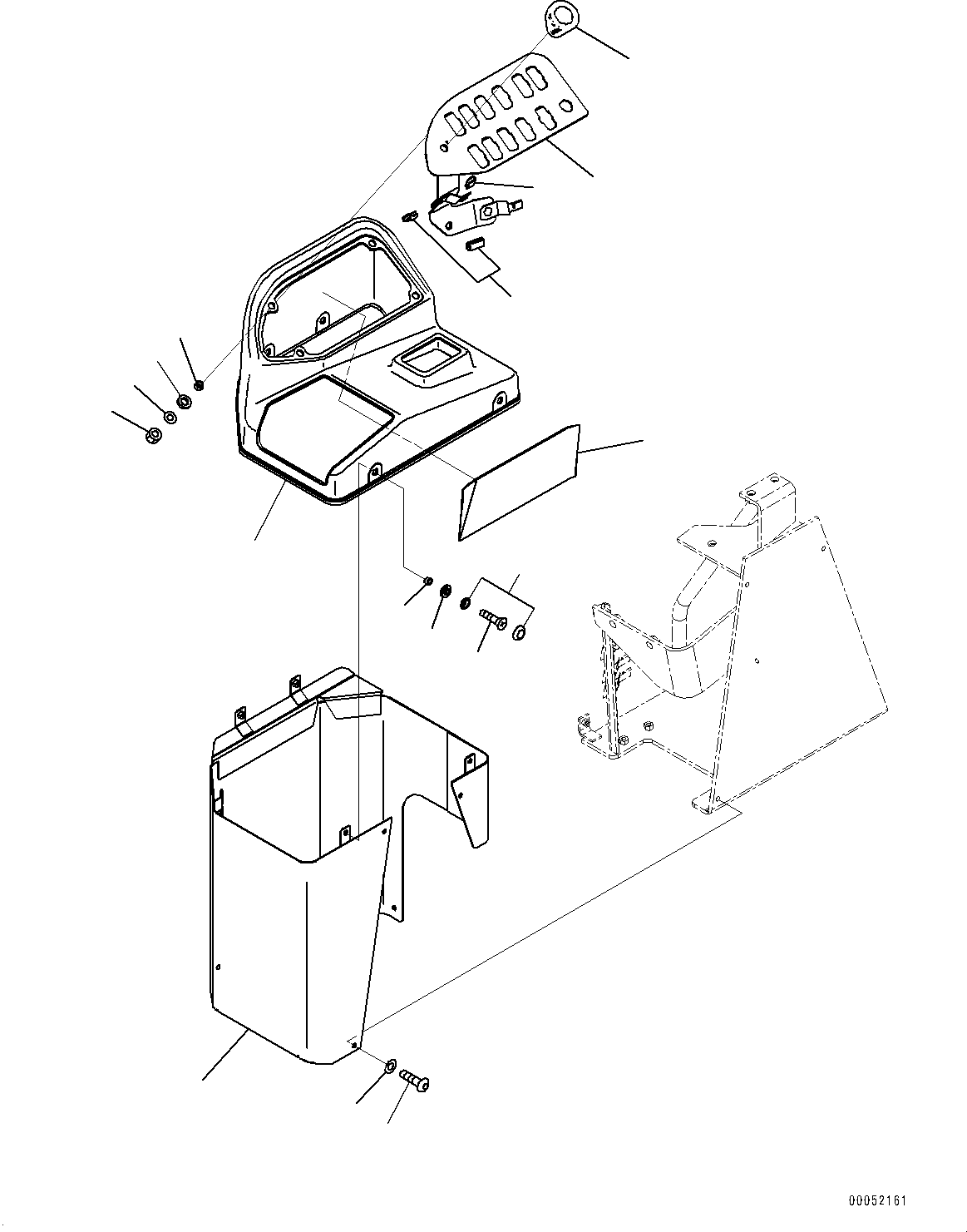 00052161