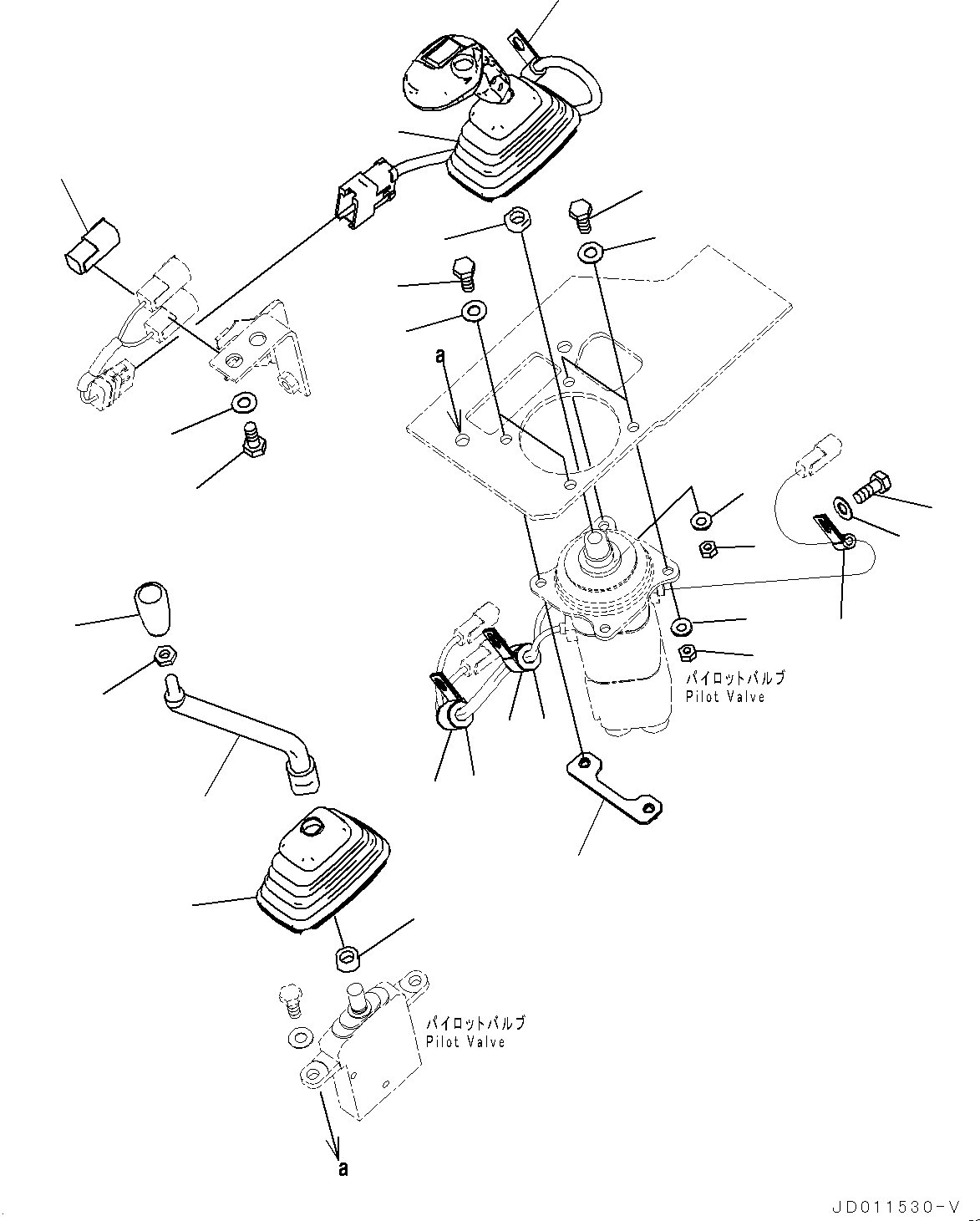 a

パイロットバルブ
Pilot Valve

パイロットバルブ
Pilot Valve

a

JD011530-V