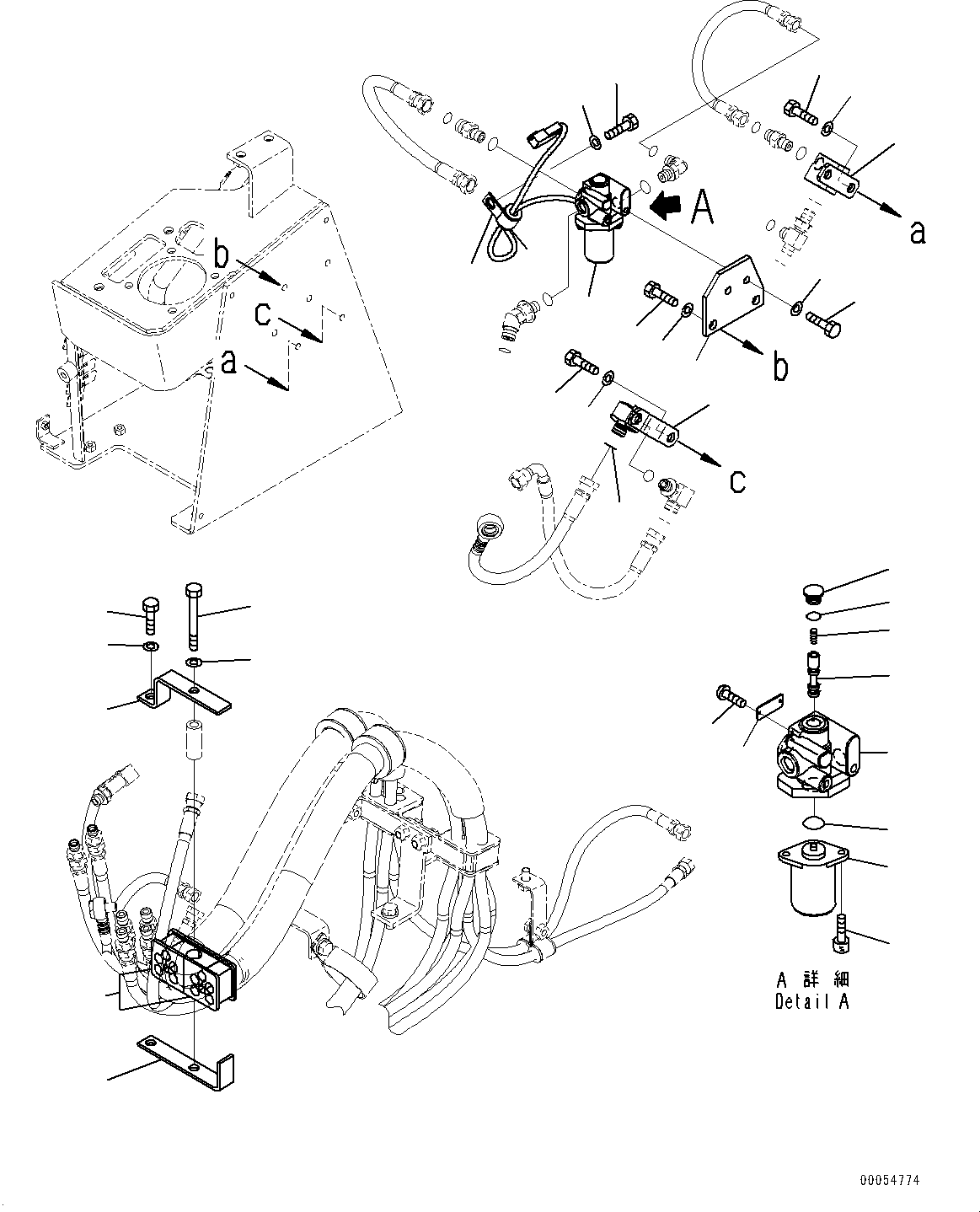 b
c
a
A
a
b
c
A 詳 細
Detail A
00054774