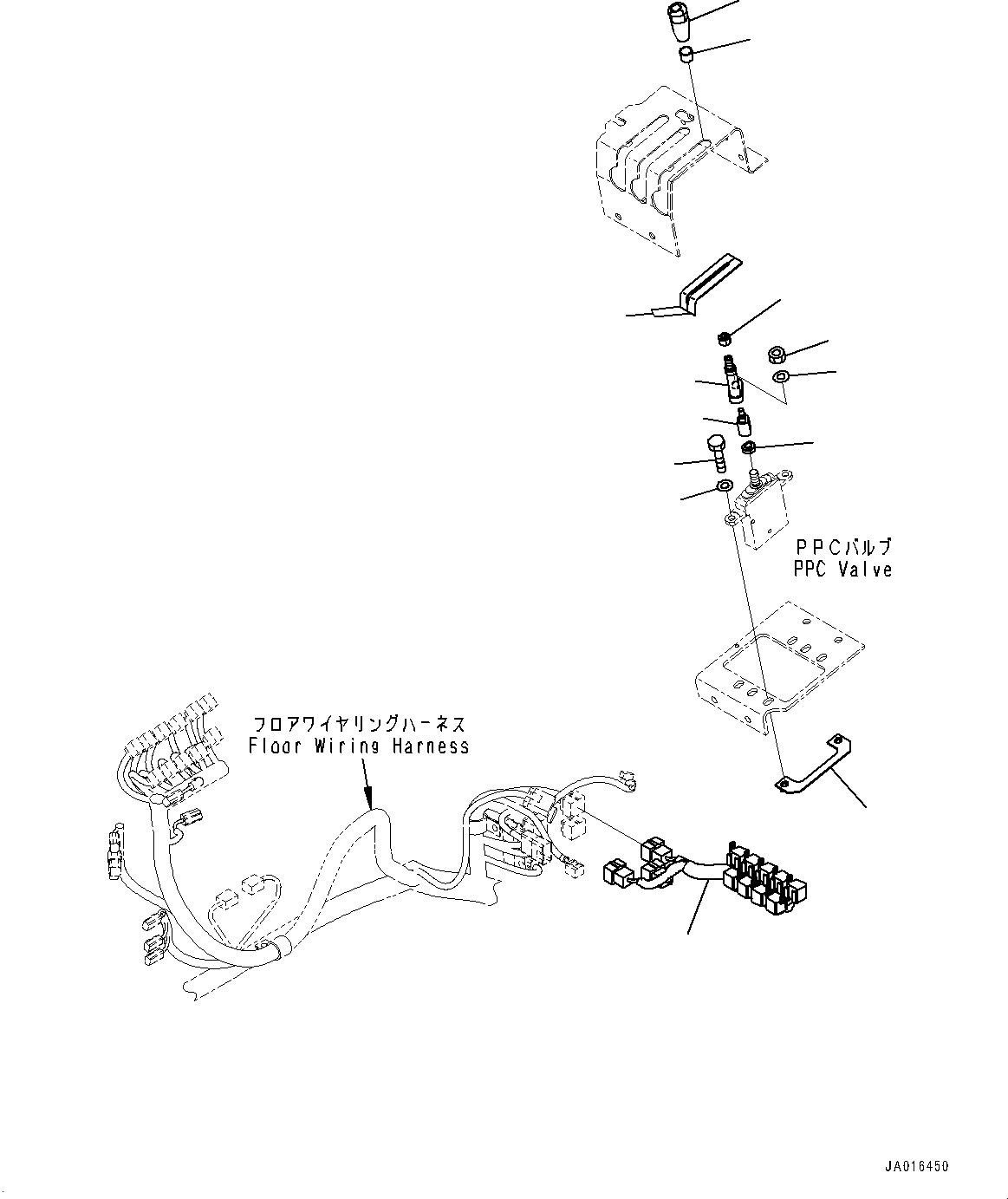 PPCバルブ
PPC Valve

フロアワイヤリングハーネス
Floor Wiring Harness

JA016450