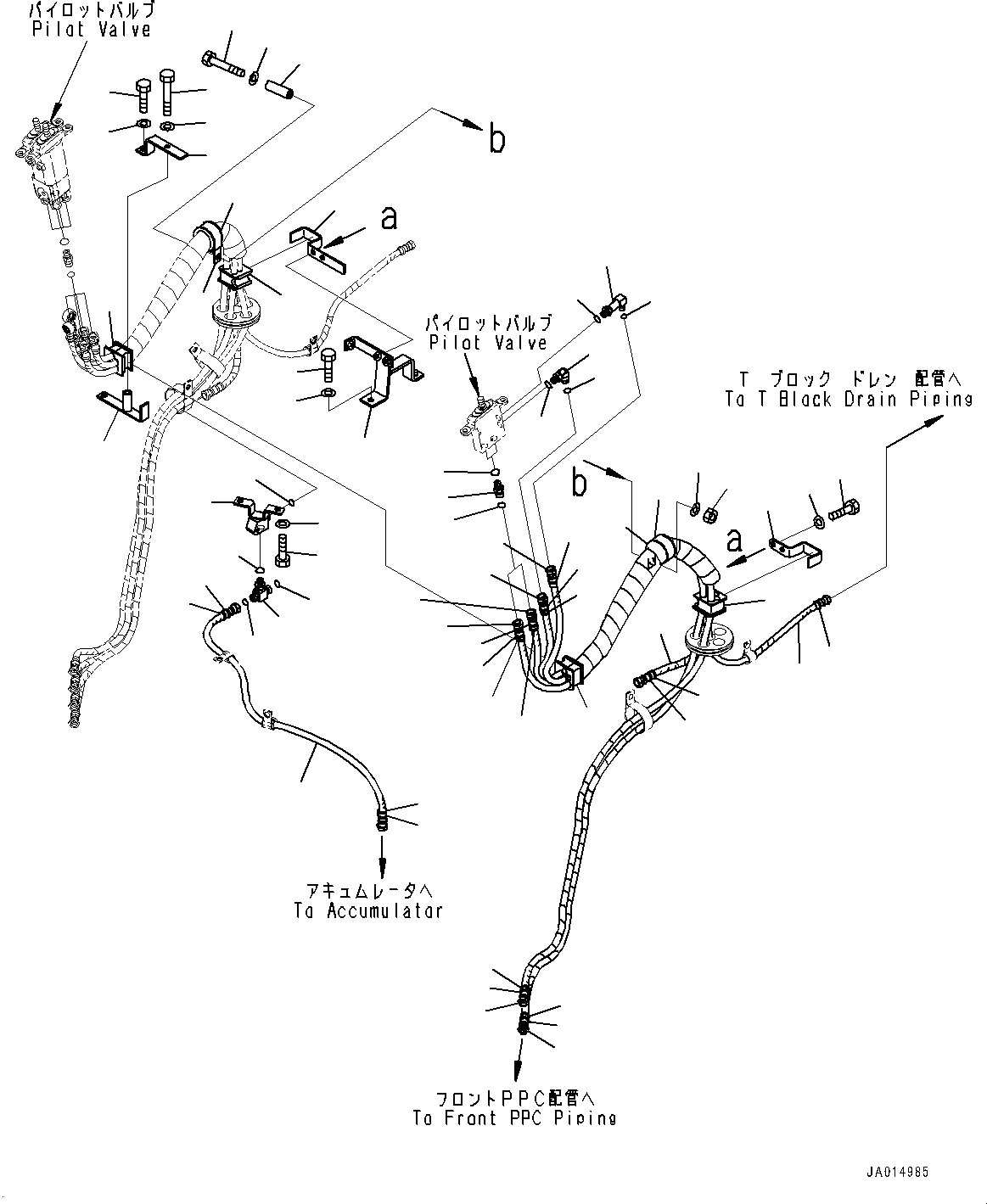 パイロットバルブ
Pilot Valve

b

a

パイロットバルブ
Pilot Valve

T ブロック ドレン 配管へ
To T Block Drain Piping

b

a

アキュムレータへ
To Accumulator

フロントPPC配管へ
To Front PPC Piping

JA014985