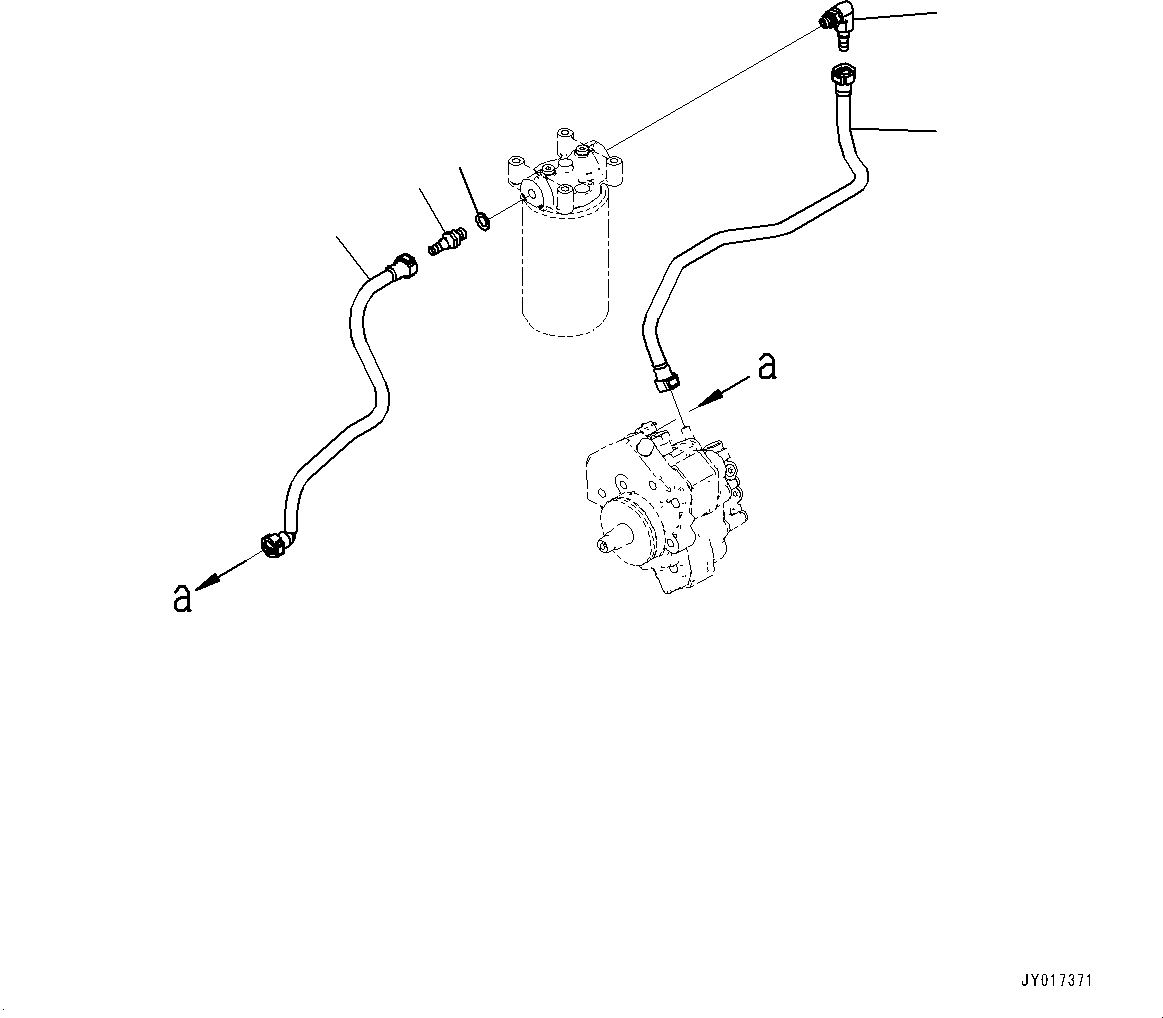 a

a

JY017371