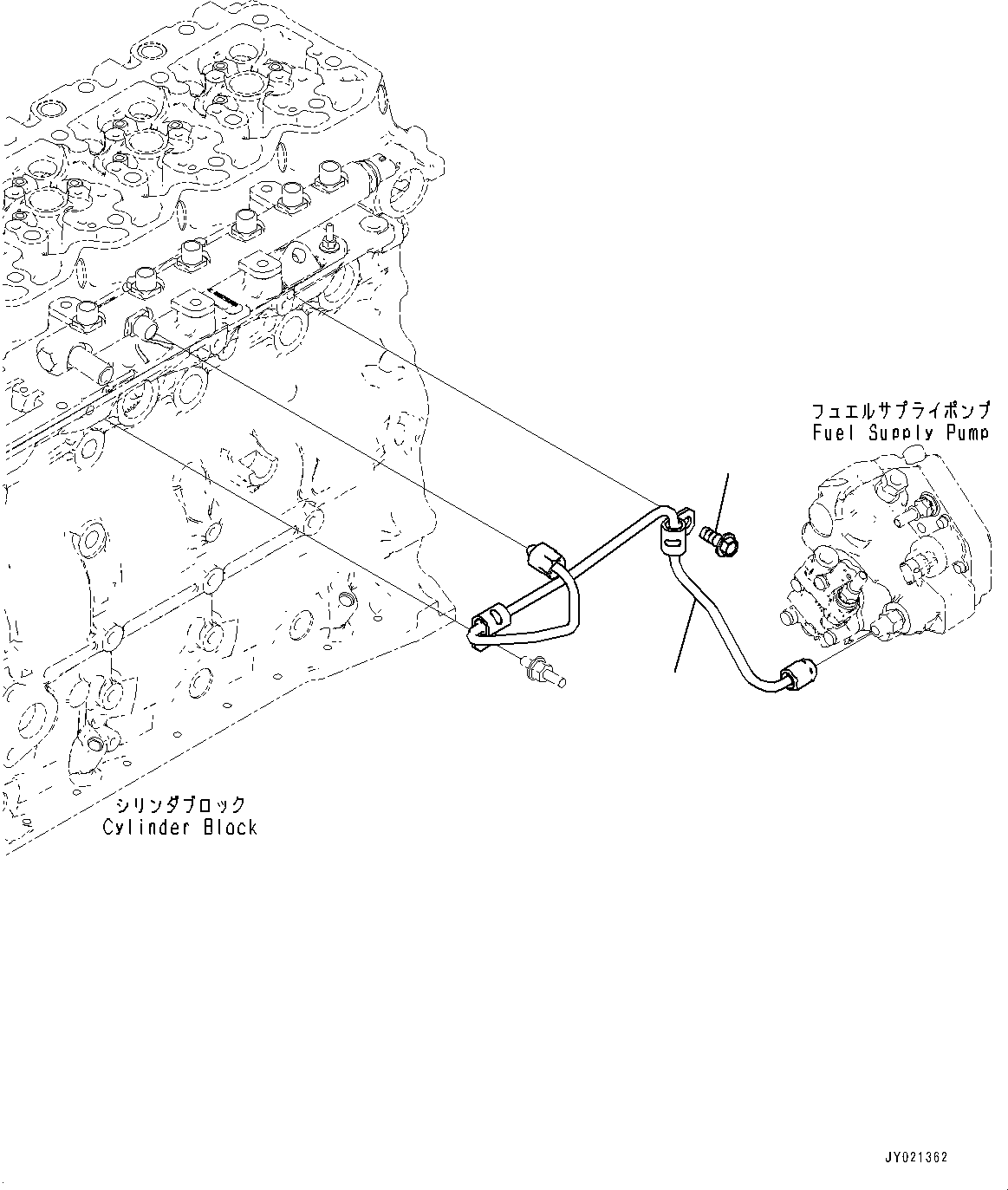 フュエルサプライポンプ
Fuel Supply Pump

シリンダブロック
Cylinder Block

JY021362