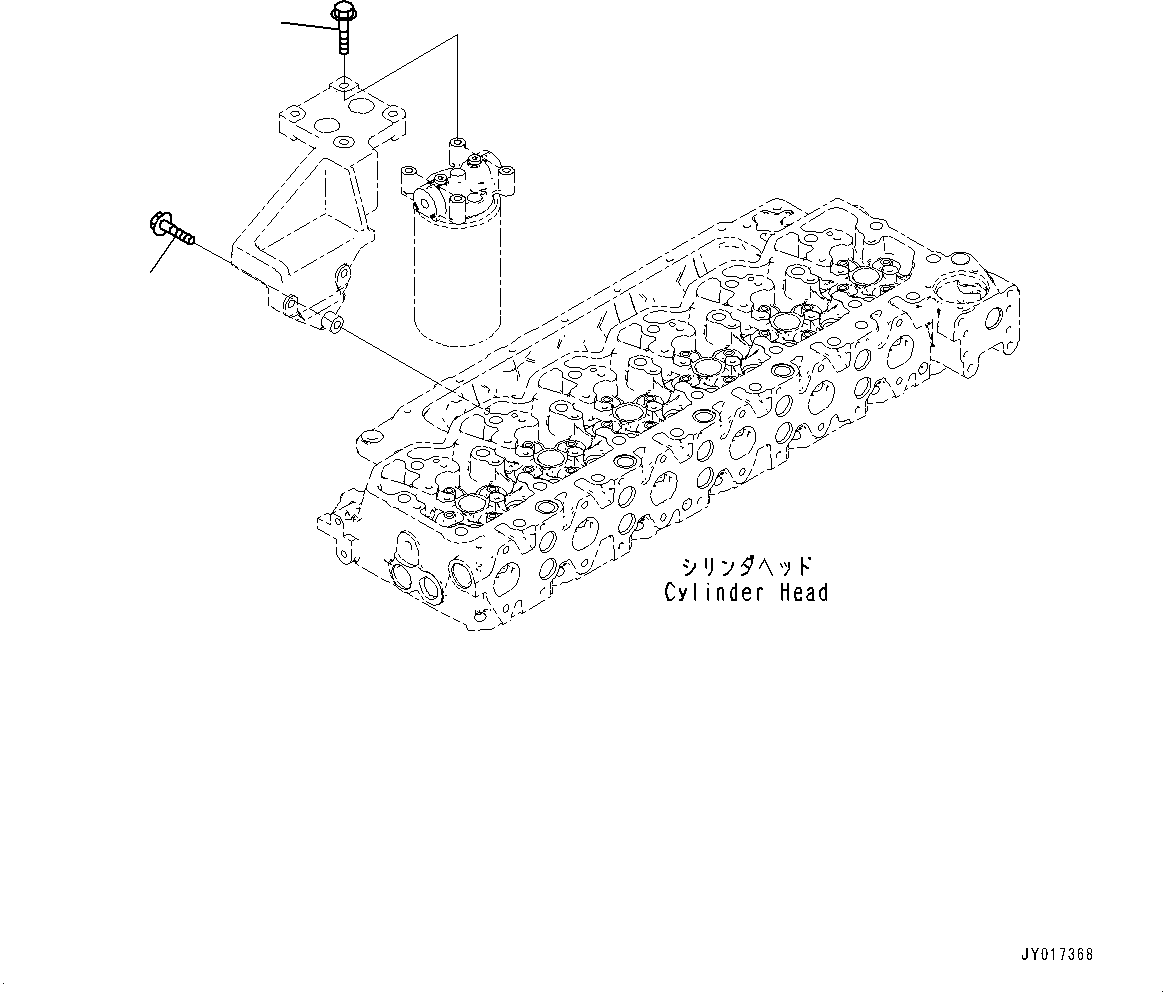 シリンダヘッド
Cylinder Head

JY017368