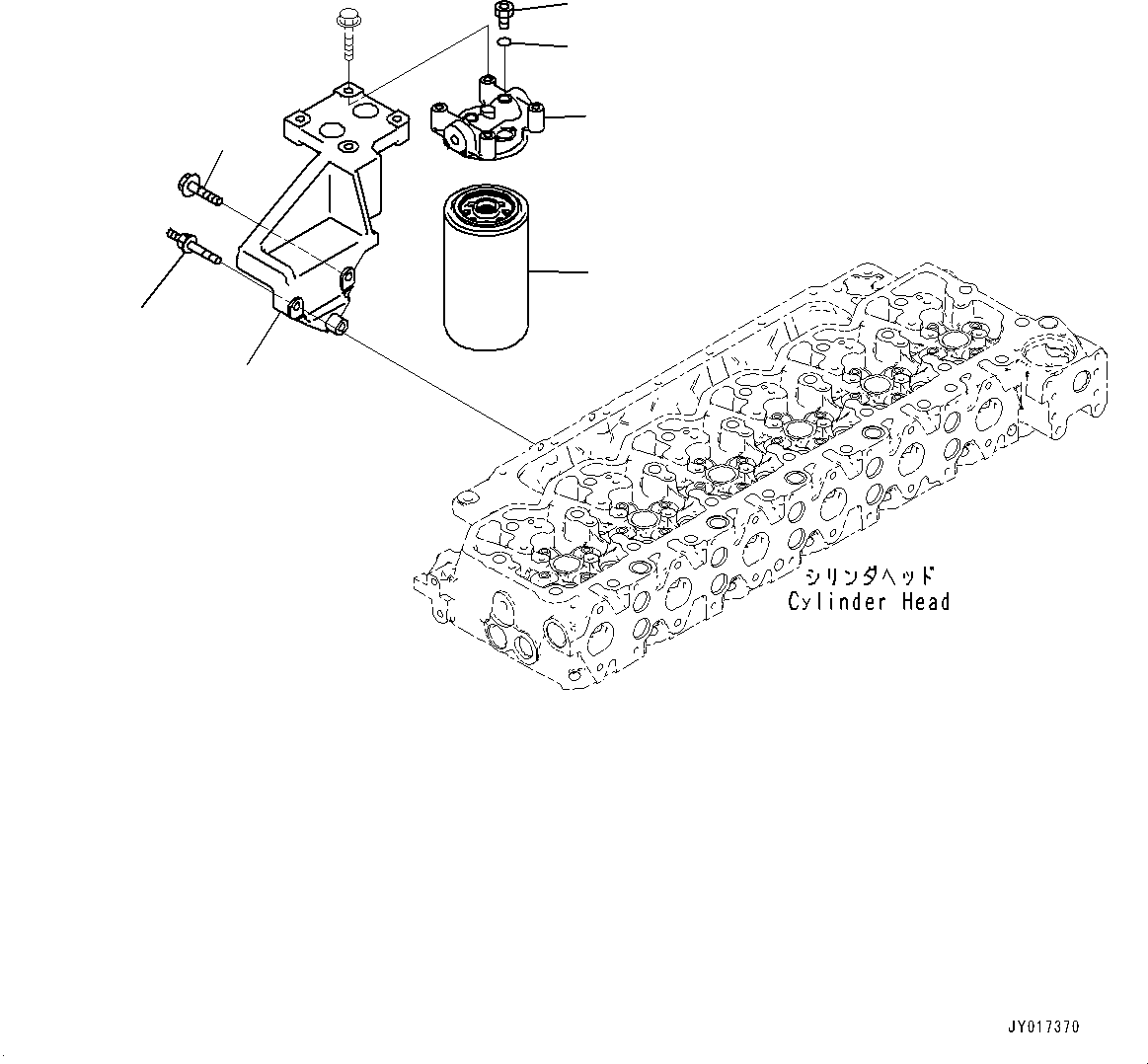 シリンダヘッド
Cylinder Head

JY017370