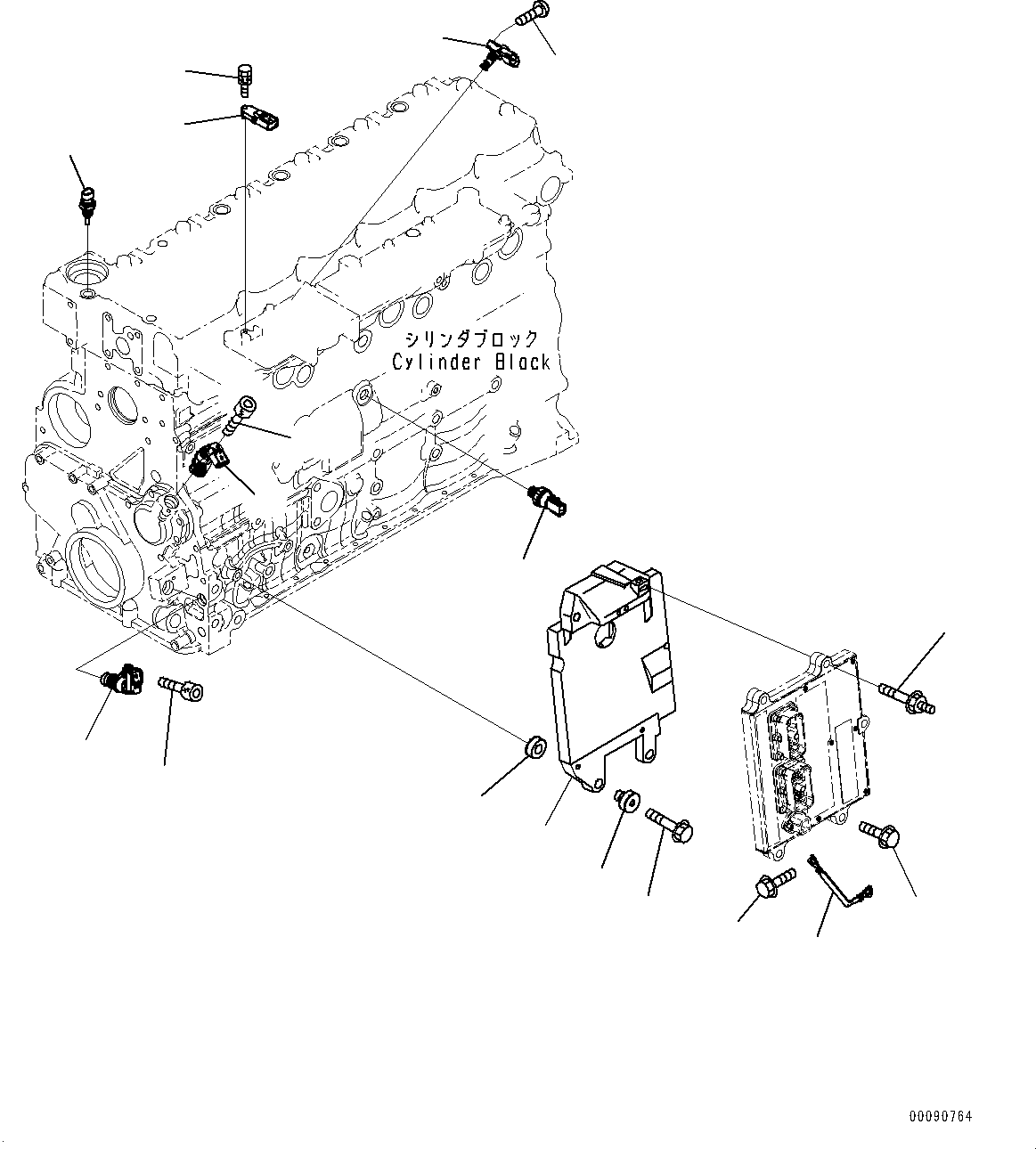 シリンダブロック
Cylinder Black

00090764