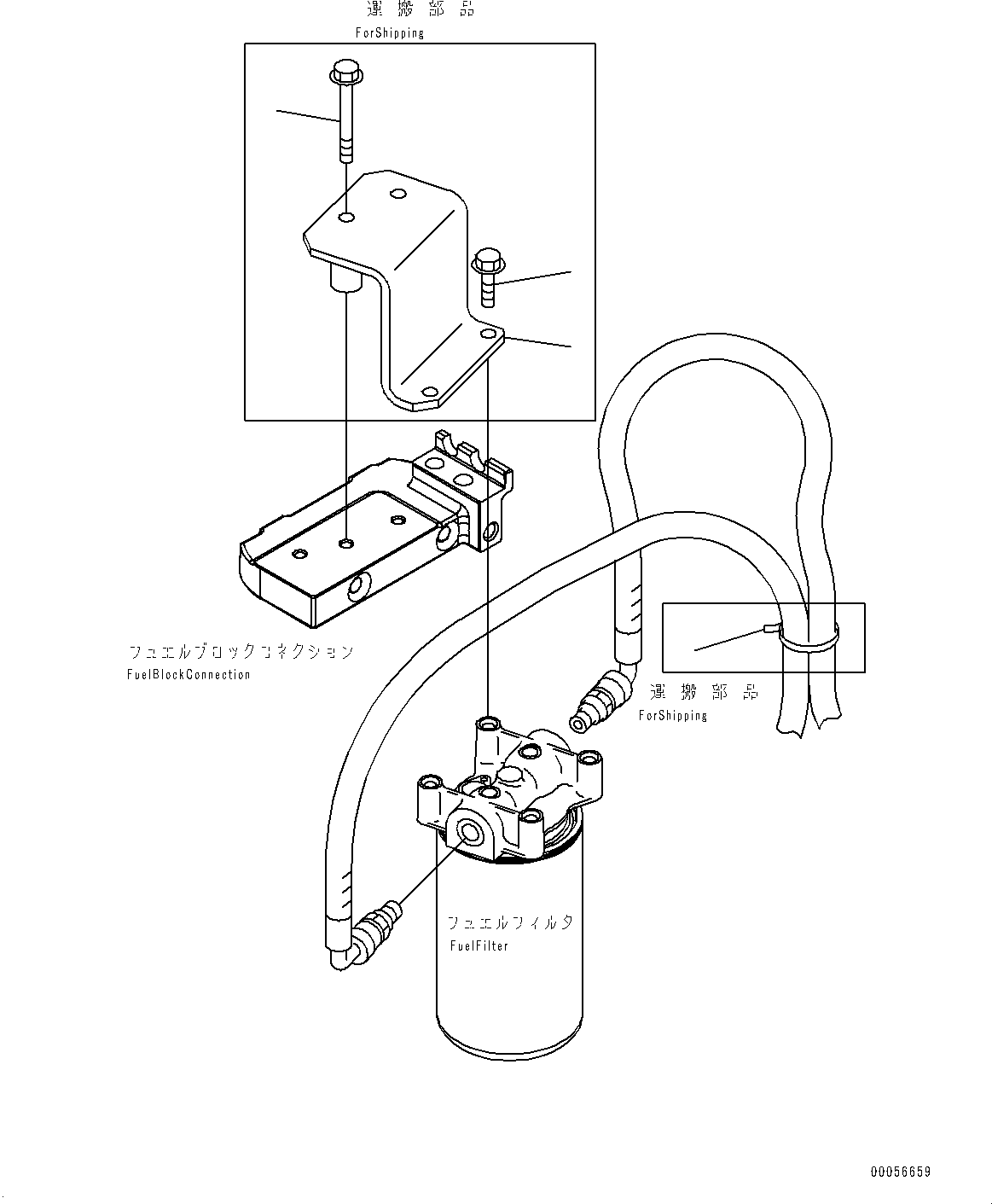 運搬部品
ForShipping

フュエルブロックコネクション
FuelBlockConnection

運搬部品
ForShipping

フュエルフィルタ
FuelFilter

00056659