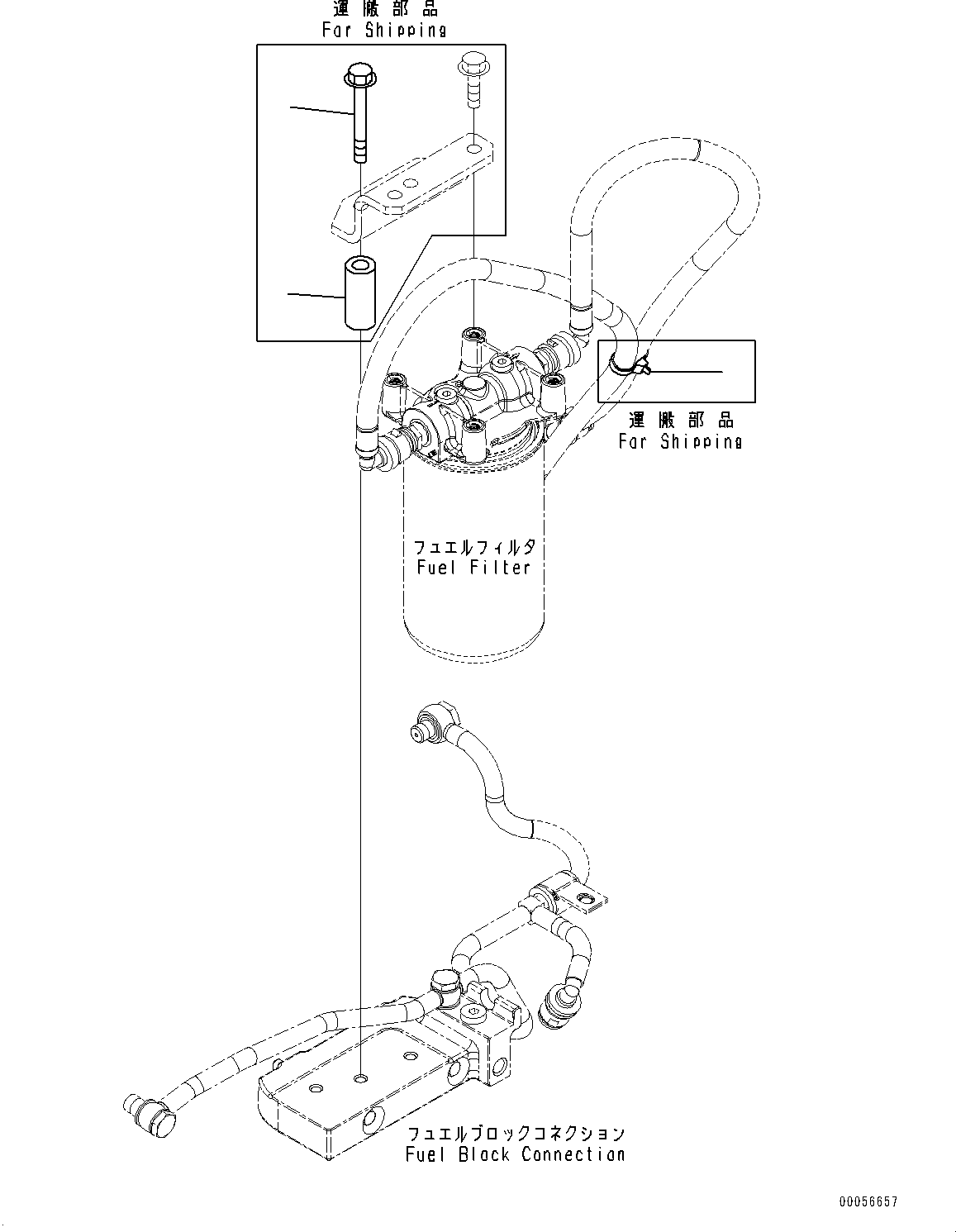 運搬部品
For Shipping

運搬部品
For Shipping

フュエルフィルタ
Fuel Filter

フュエルブロックコネクション
Fuel Block Connection

00056657