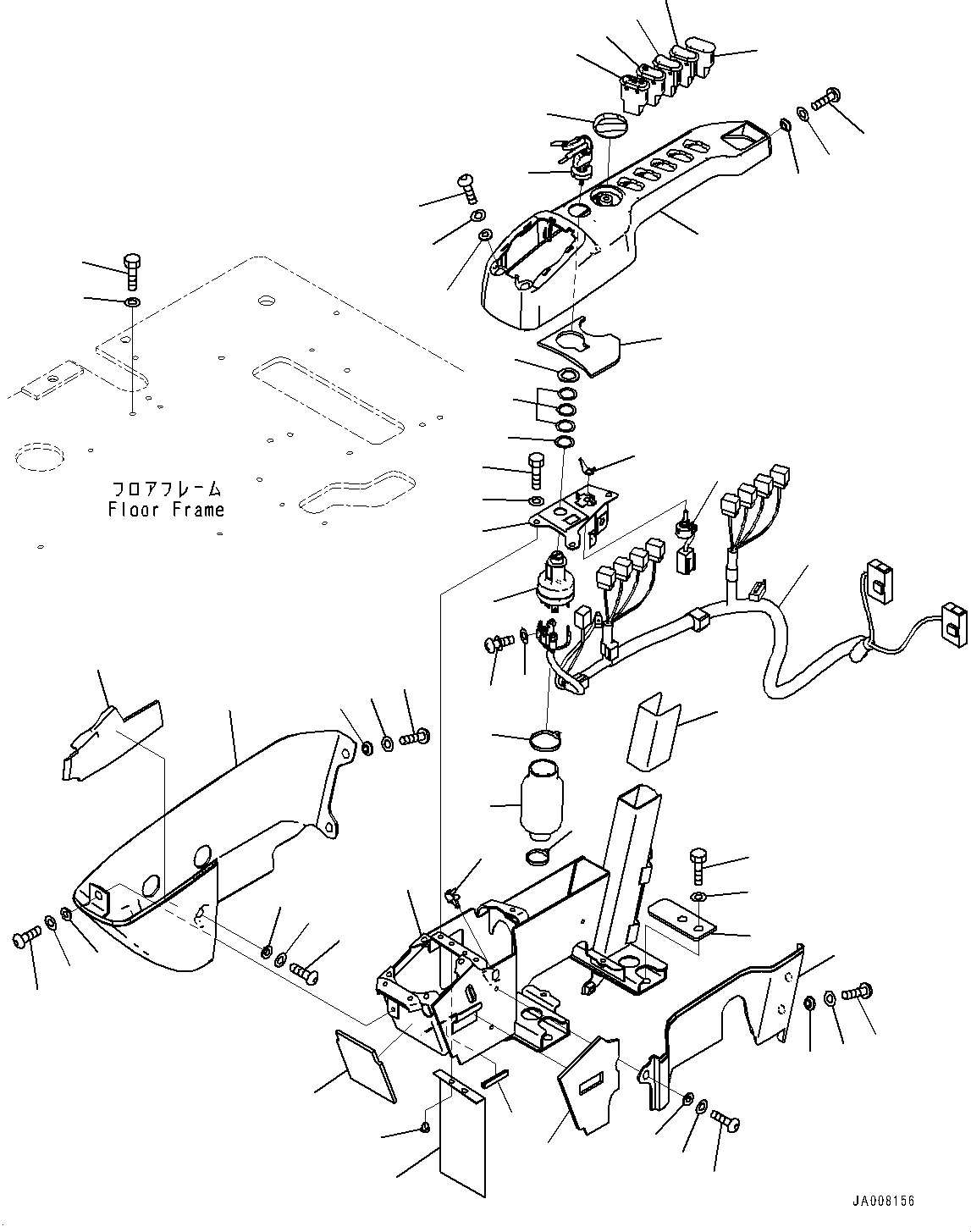 フロアフレーム
Floor Frame

JA008156