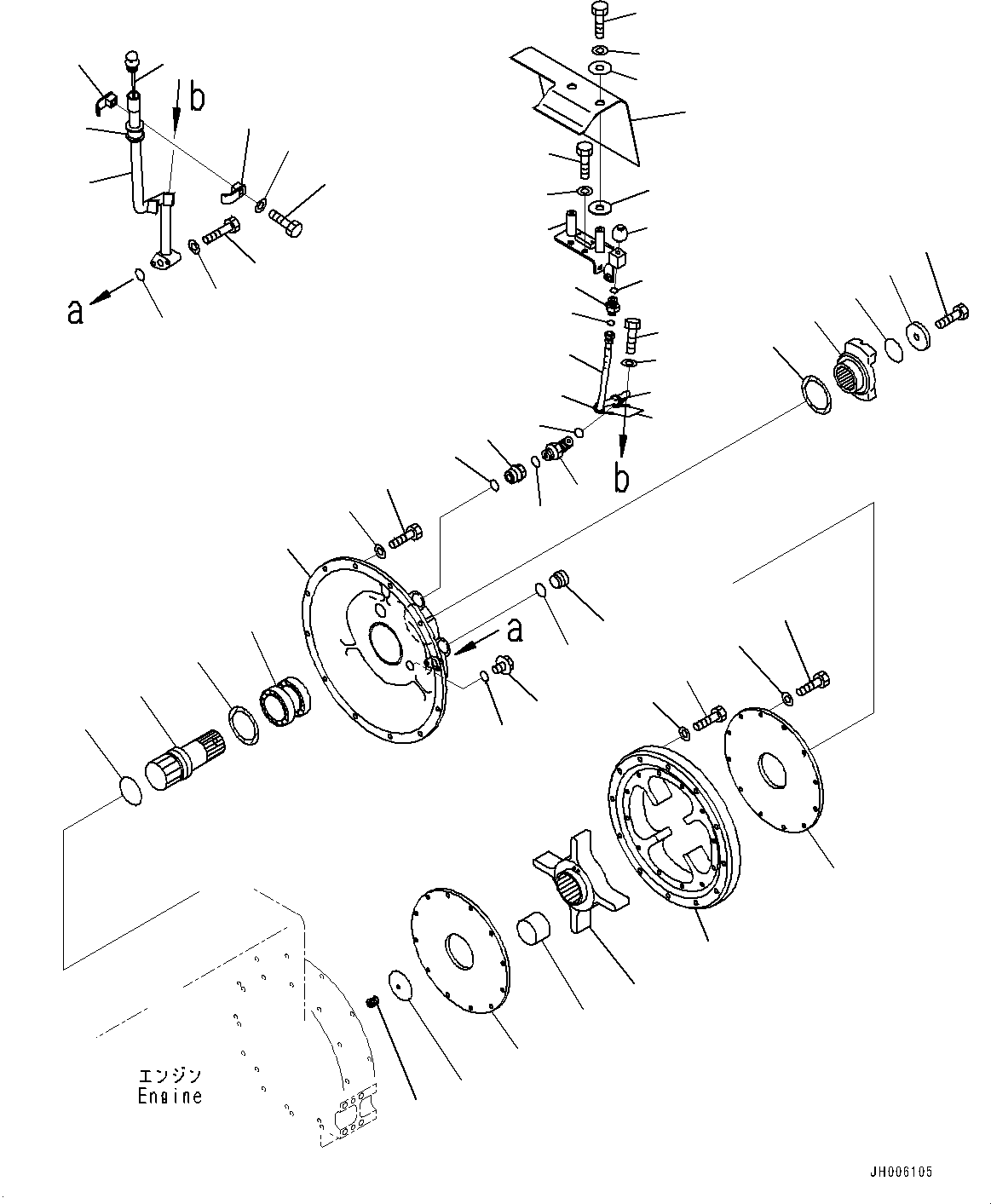 b

a

b

a

エンジン
Engine

JH006105