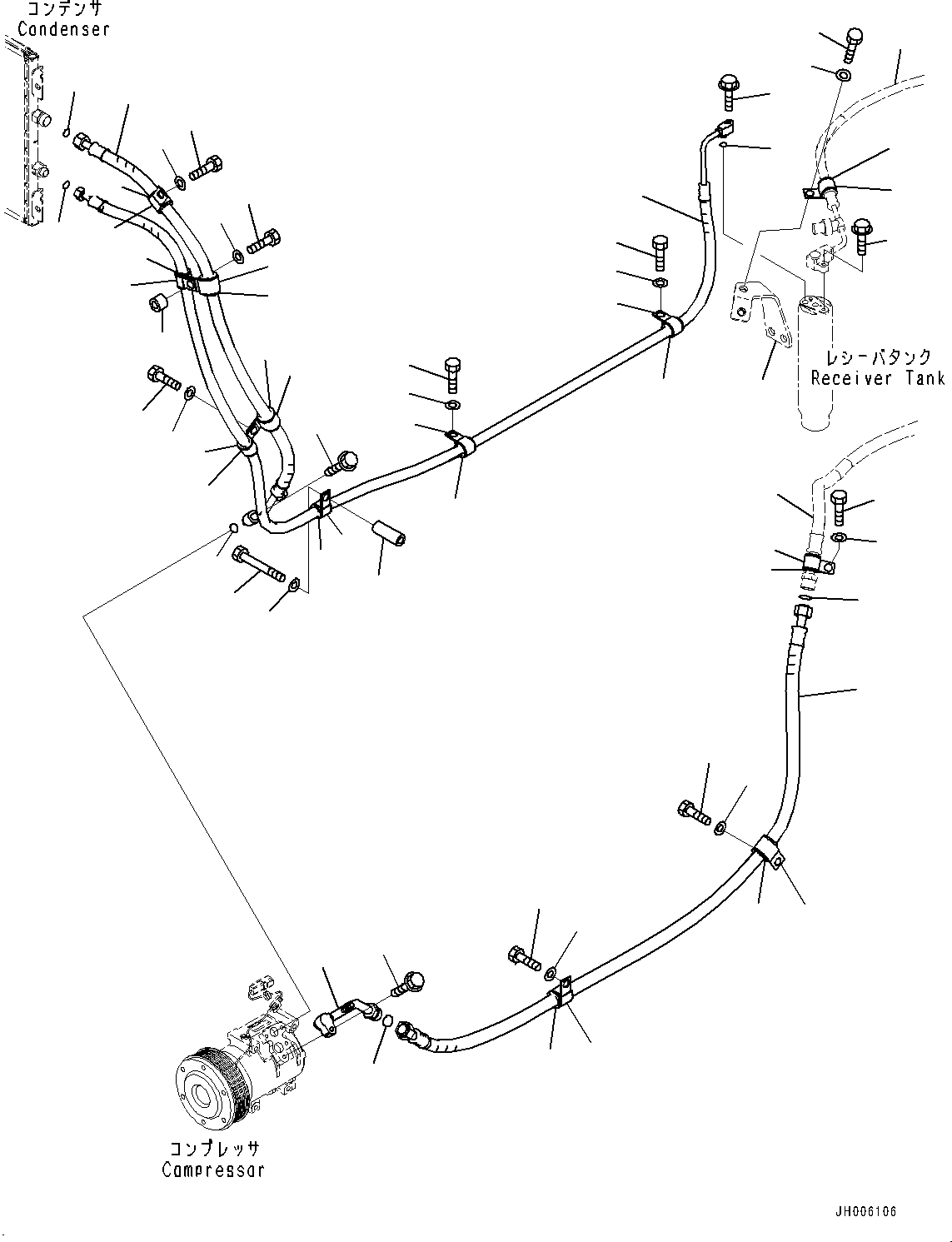 コンデンサ
Condenser

レシーバタンク
Receiver Tank

コンプレッサ
Compressor

JH006106