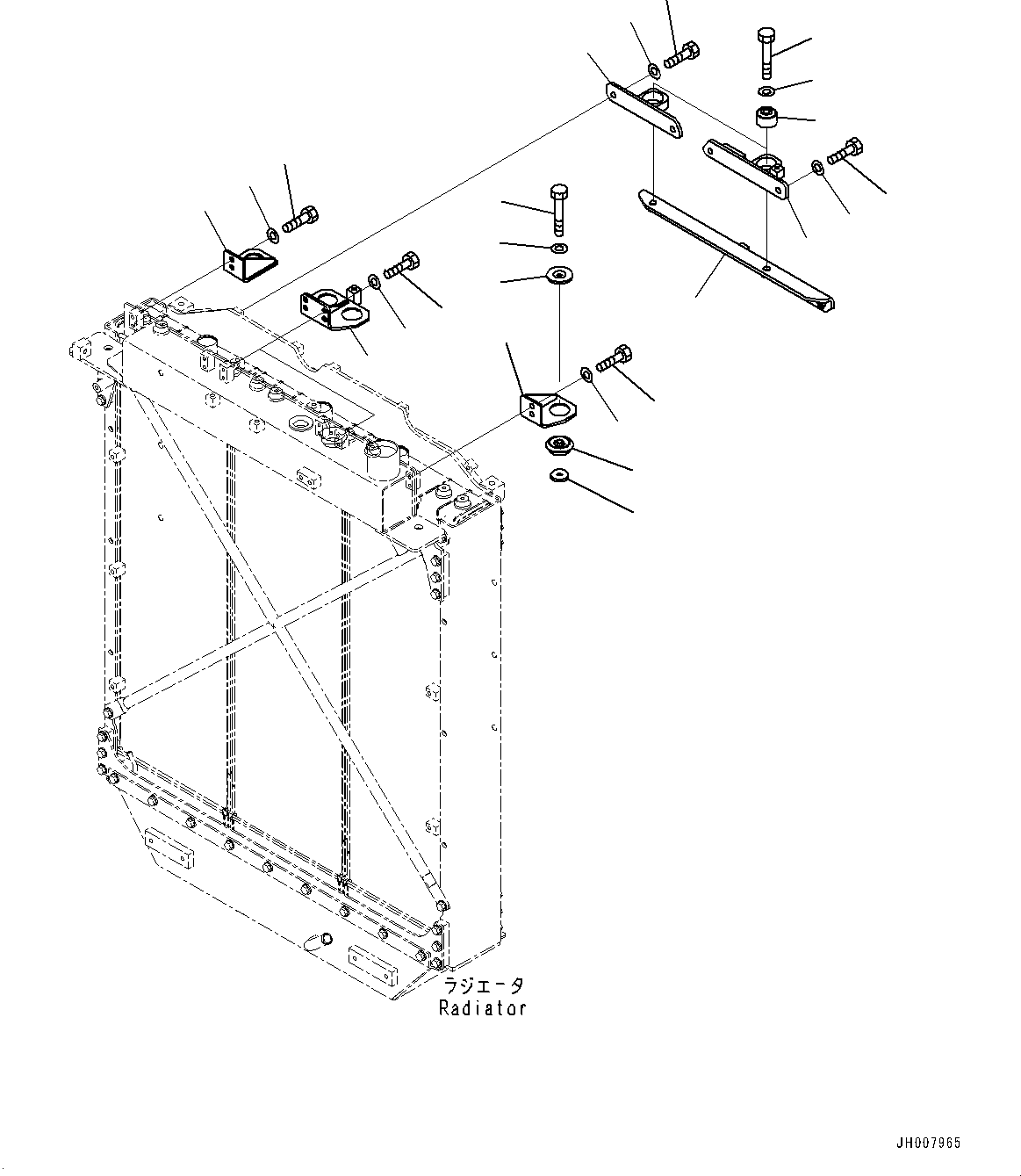 ラジエータ
Radiator

JH007965