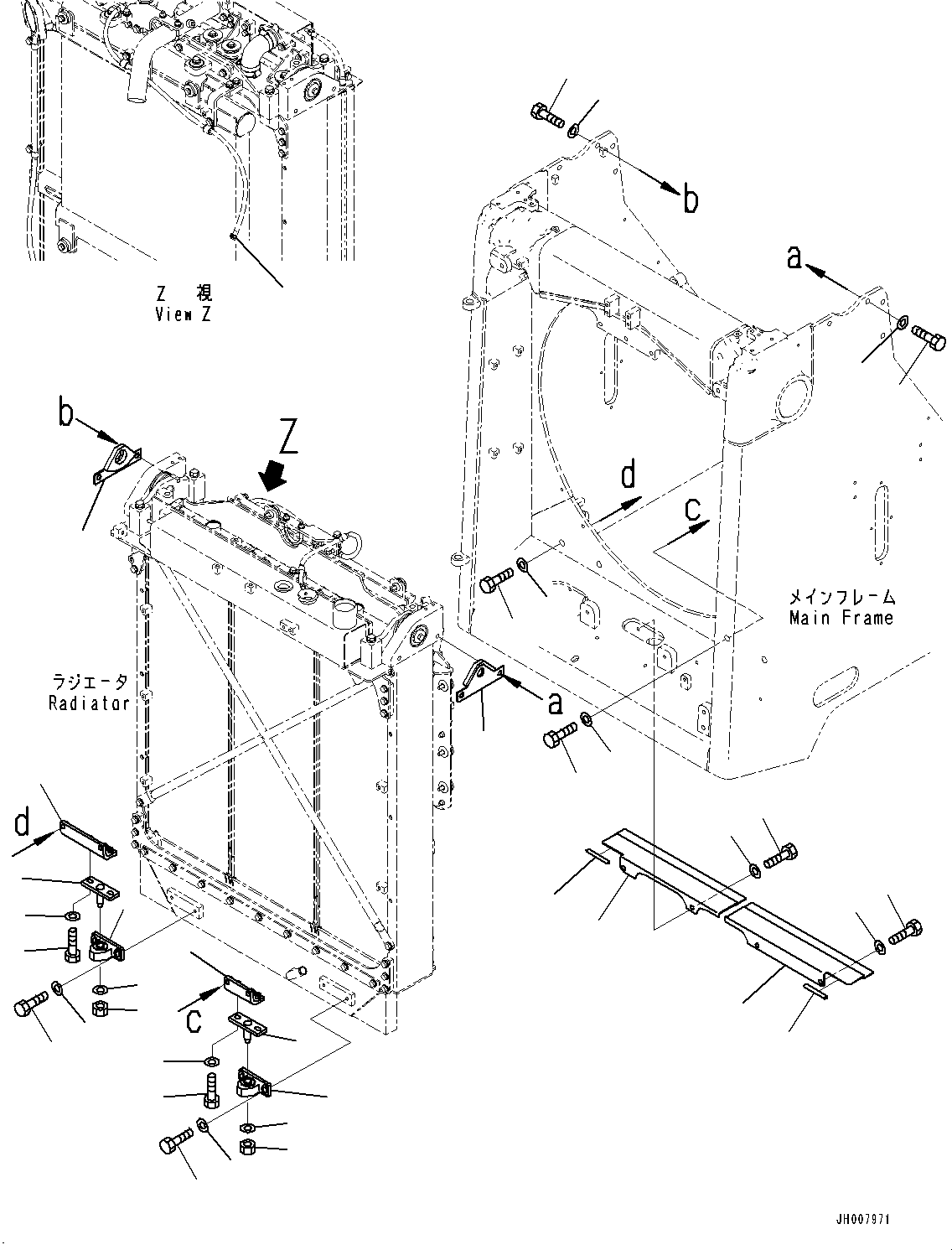 Z 視
View Z

b

a

b

Z

d

c

メインフレーム
Main Frame

ラジエータ
Radiator

a

d

c

JH007971