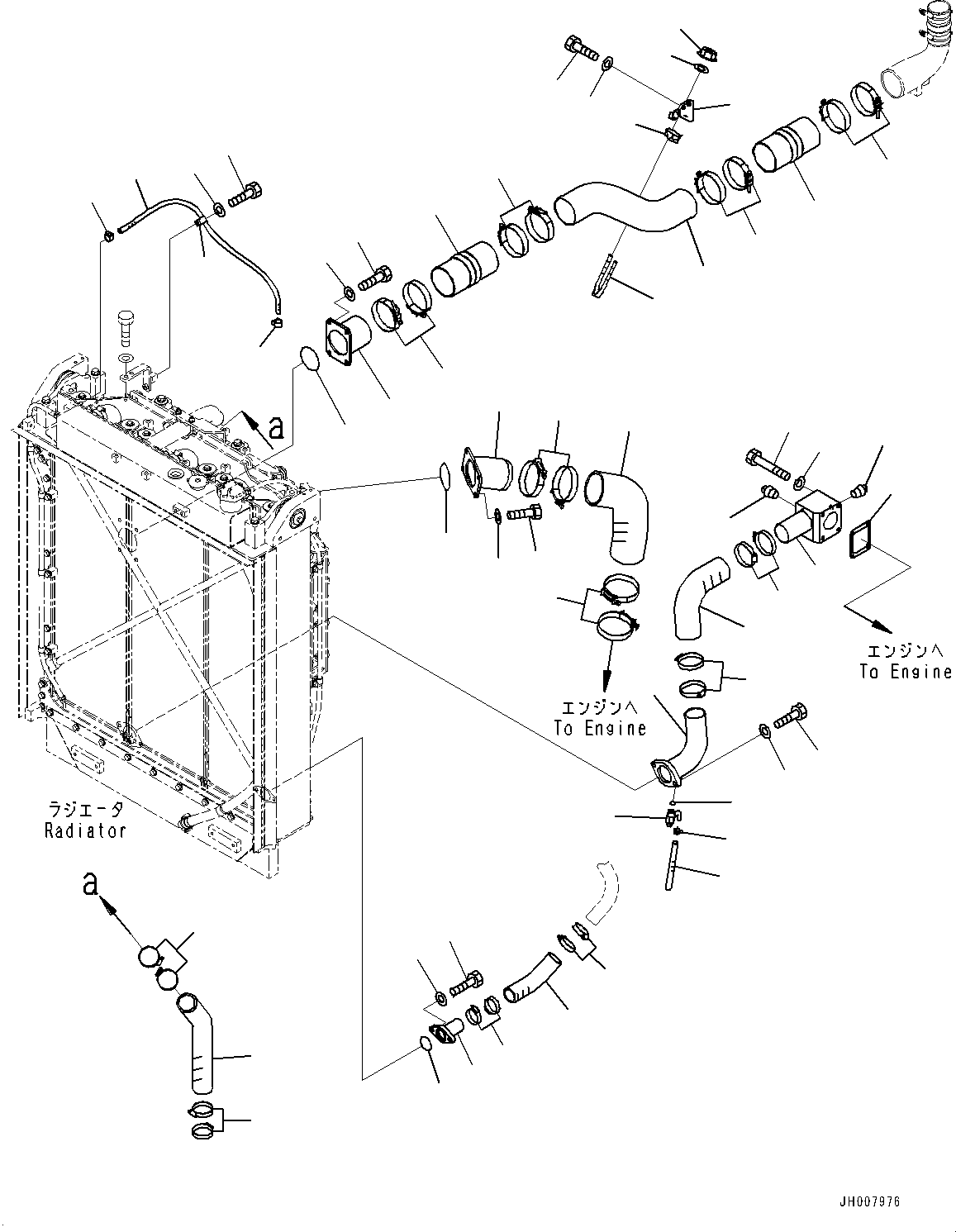 a

エンジンへ
To Engine

エンジンへ
To Engine

ラジエータ
Radiator

a

JH007976