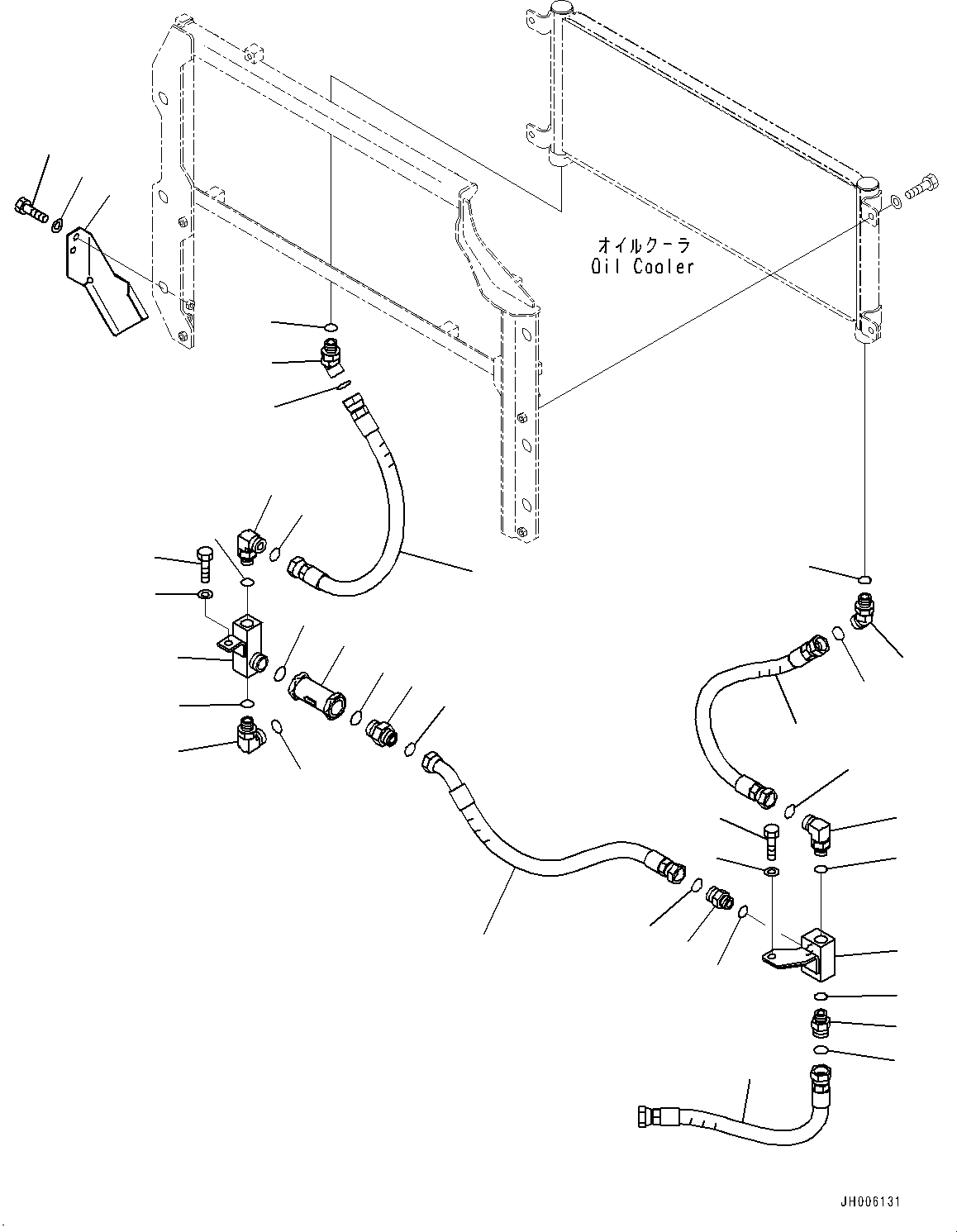 オイルクーラ
Oil Cooler

JH006131