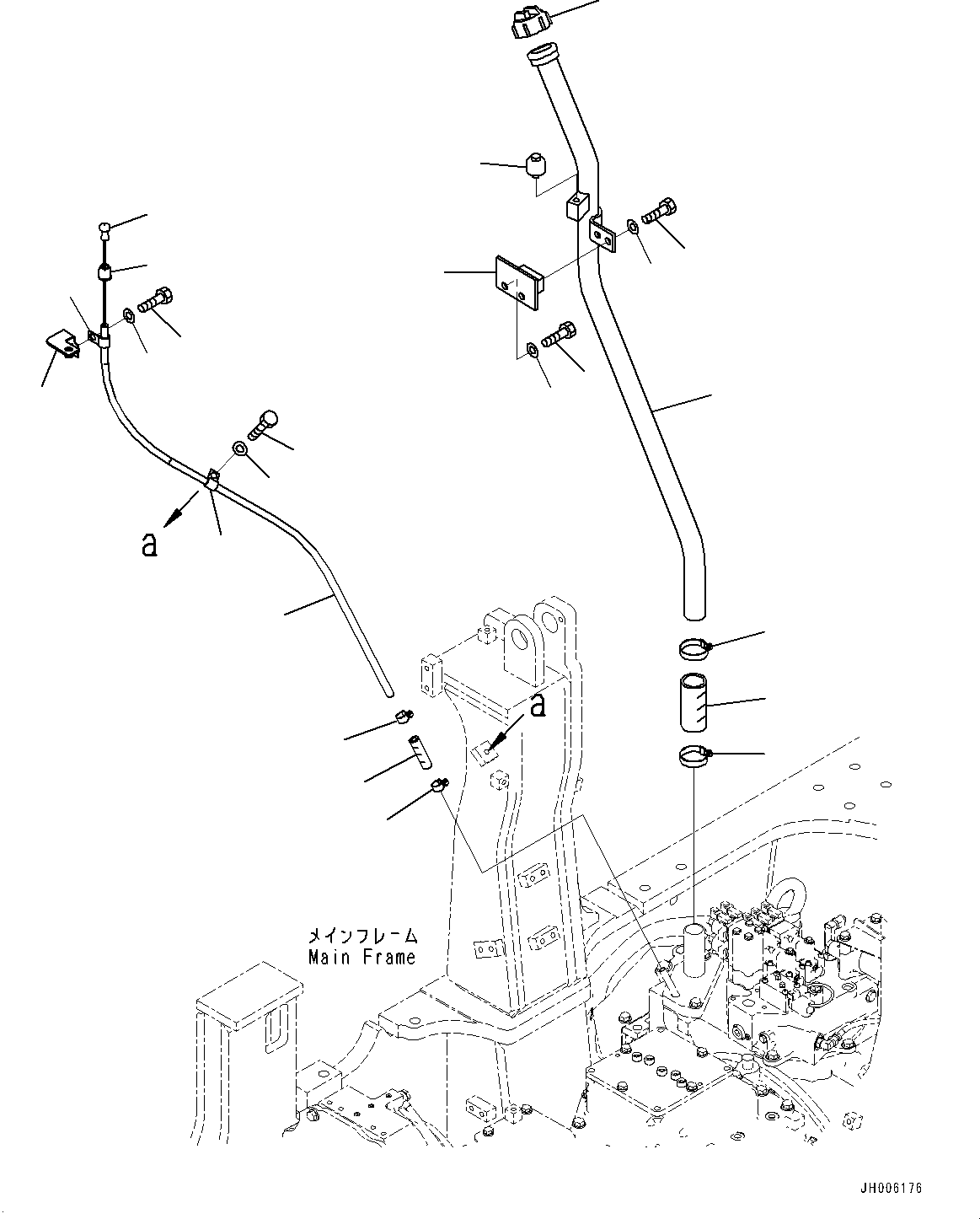 a

a

メインフレーム
Main Frame

JH006176