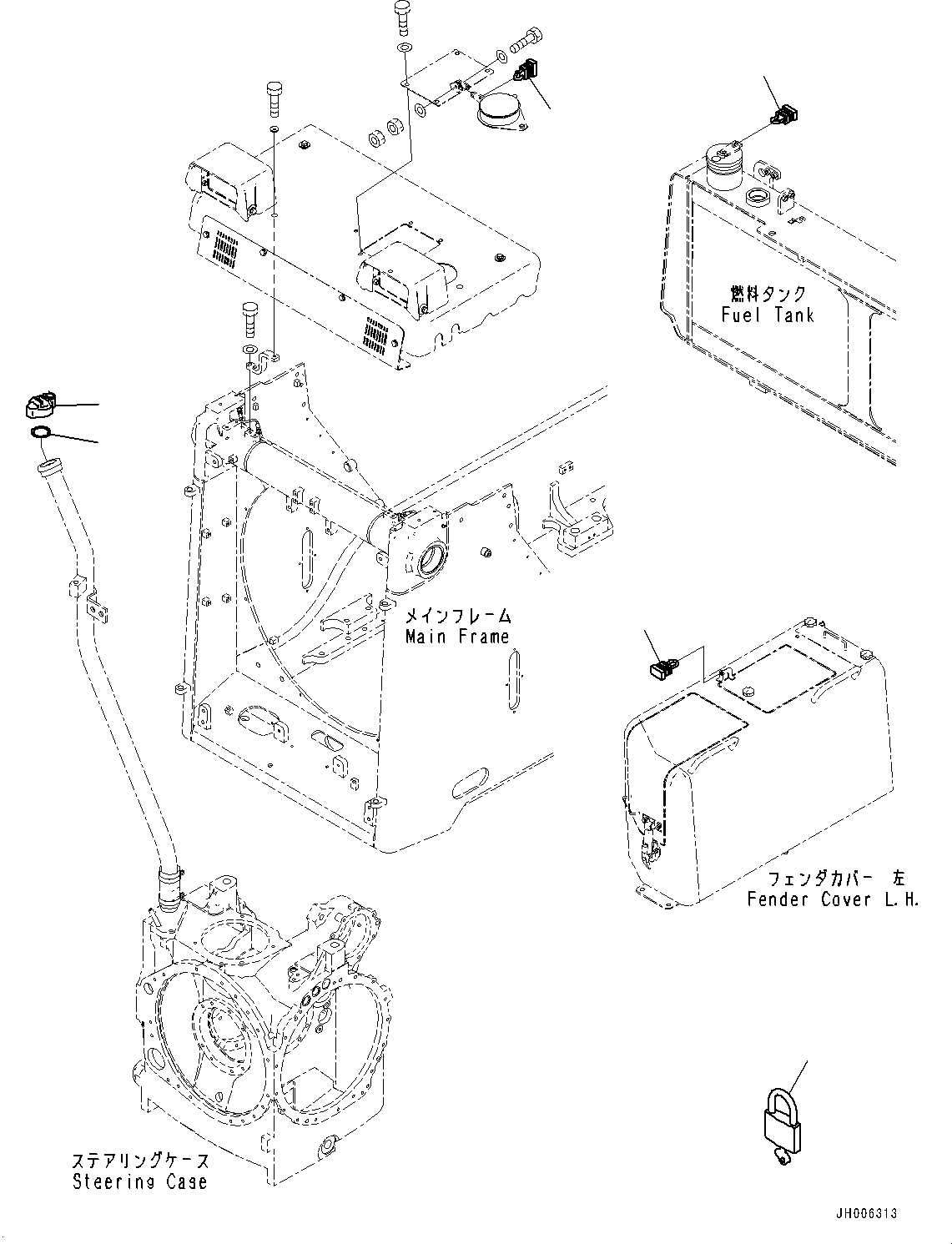 燃料タンク
Fuel Tank

メインフレーム
Main Frame

フェンダカバー 左
Fender Cover L.H.

ステアリングケース
Steering Case

JH006313