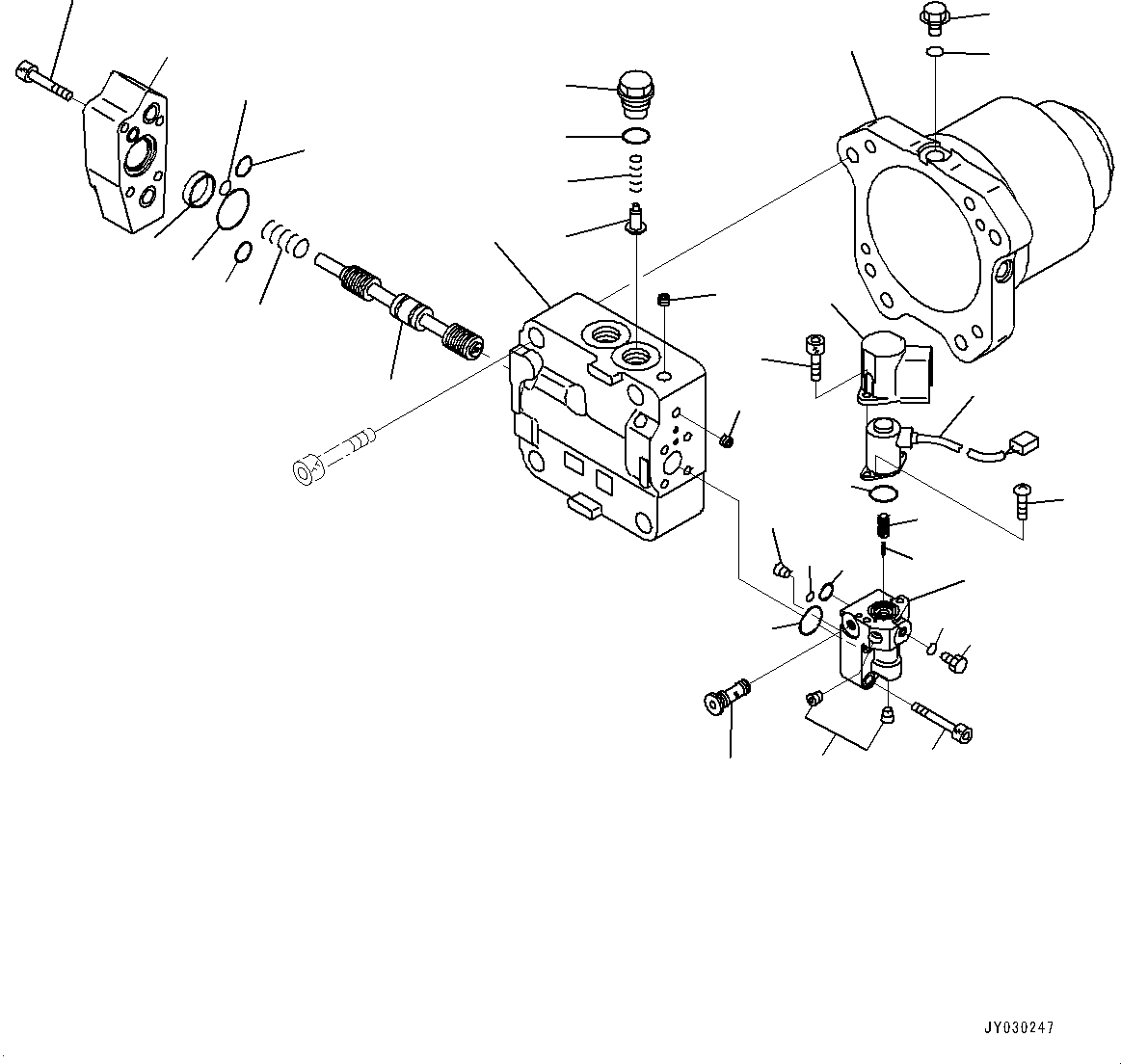 JY030247