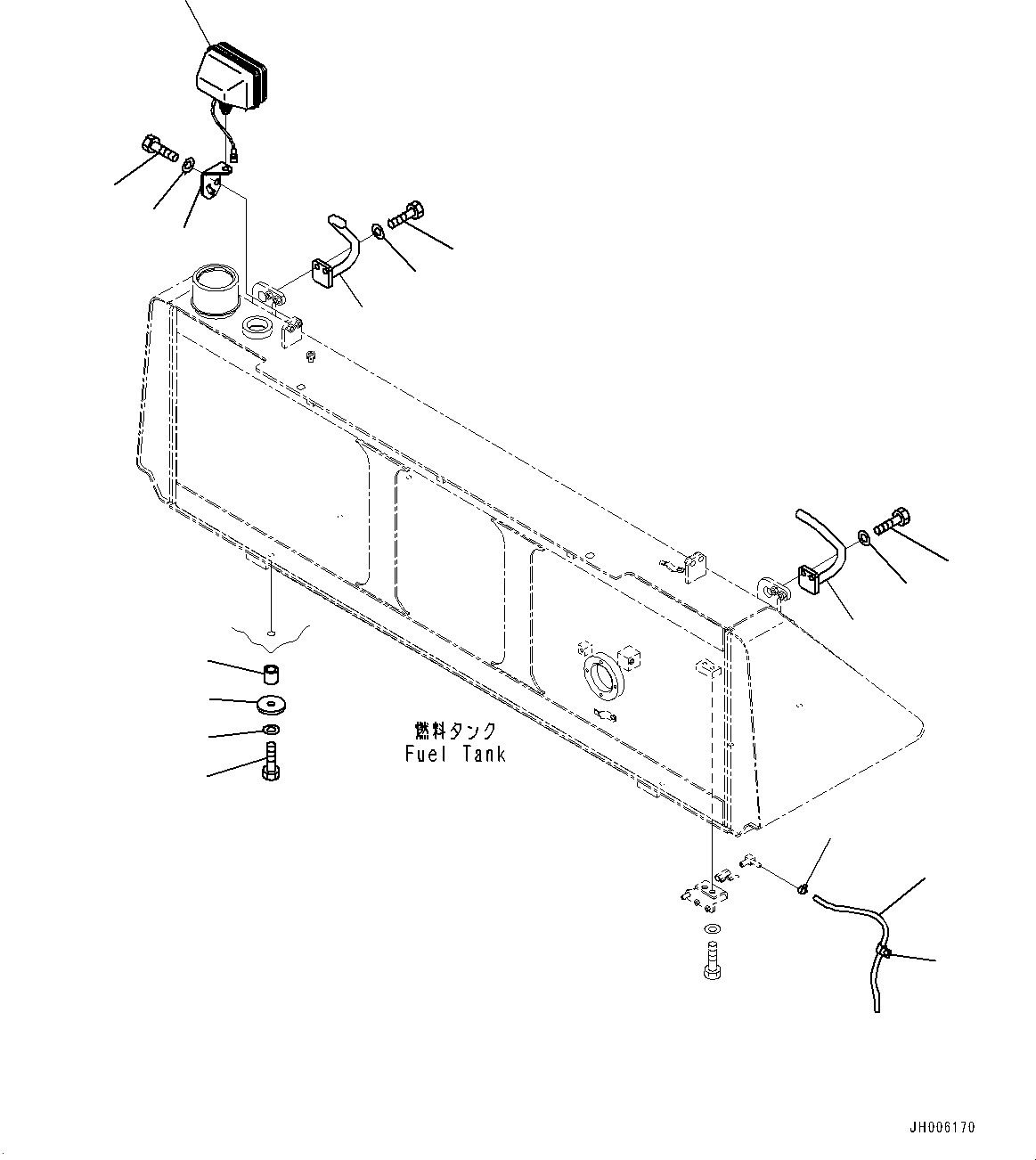 燃料タンク
Fuel Tank

JH006170