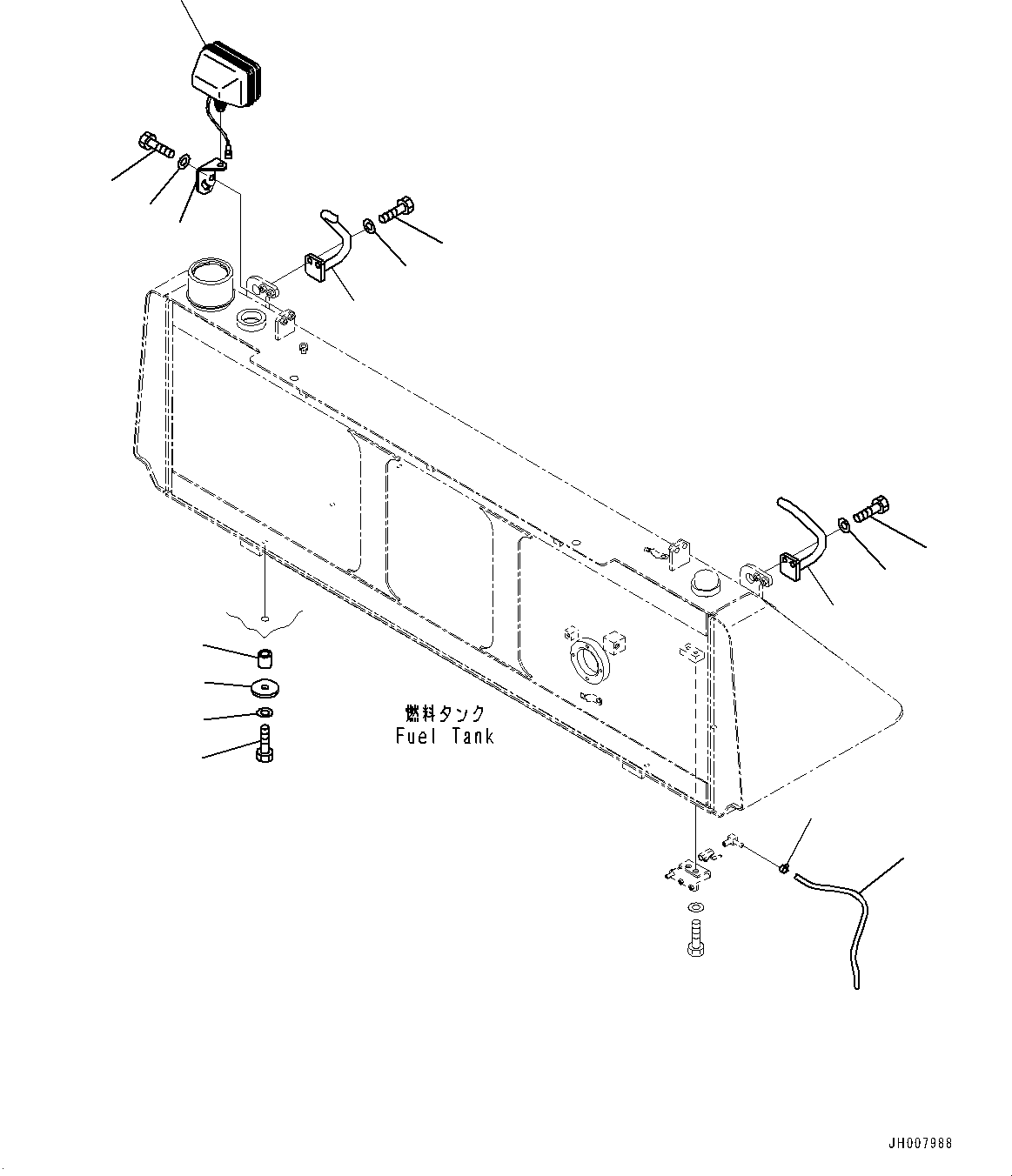 燃料タンク
Fuel Tank

JH007988