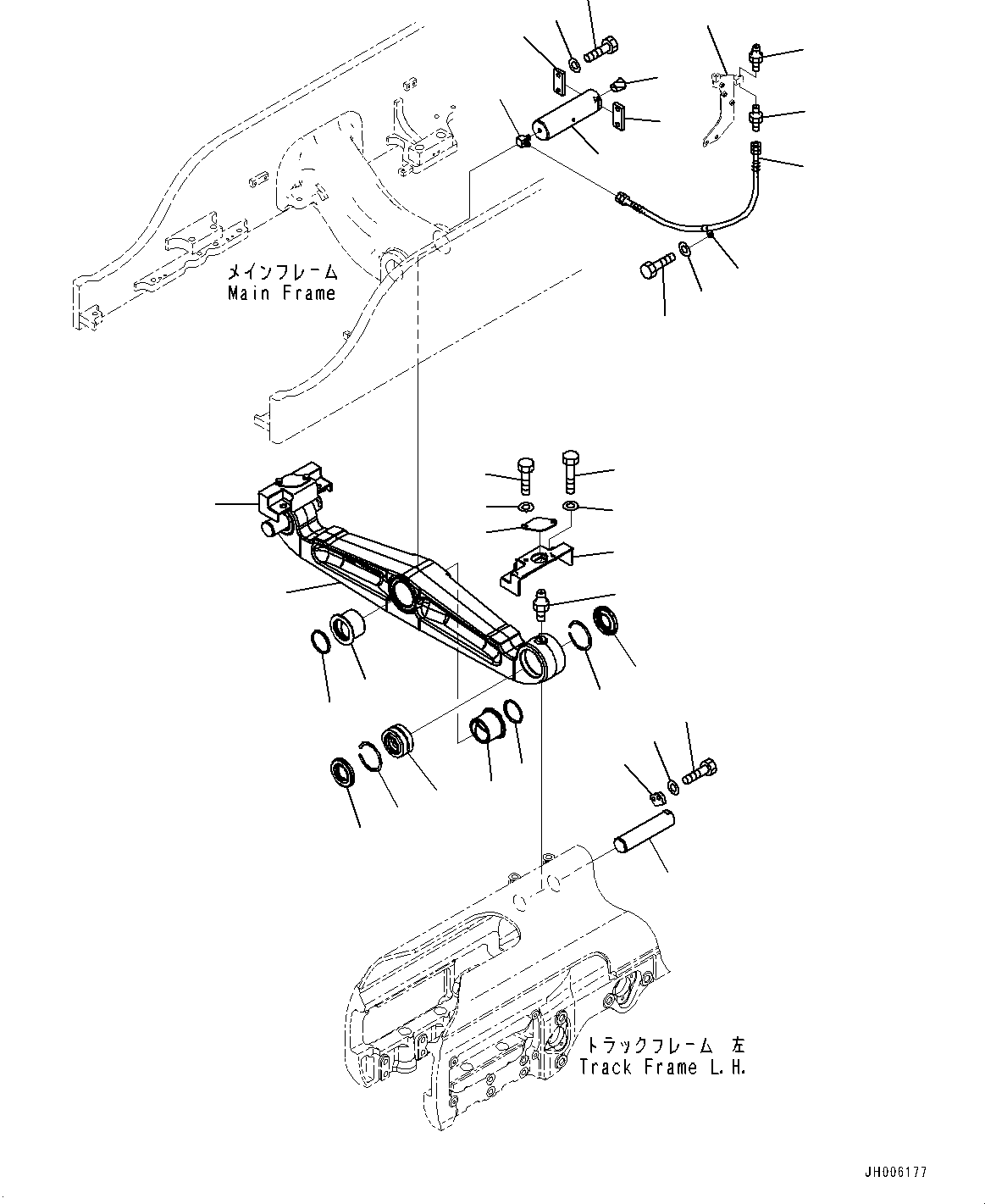 メインフレーム
Main Frame

トラックフレーム 左
Track Frame L.H.

JH006177