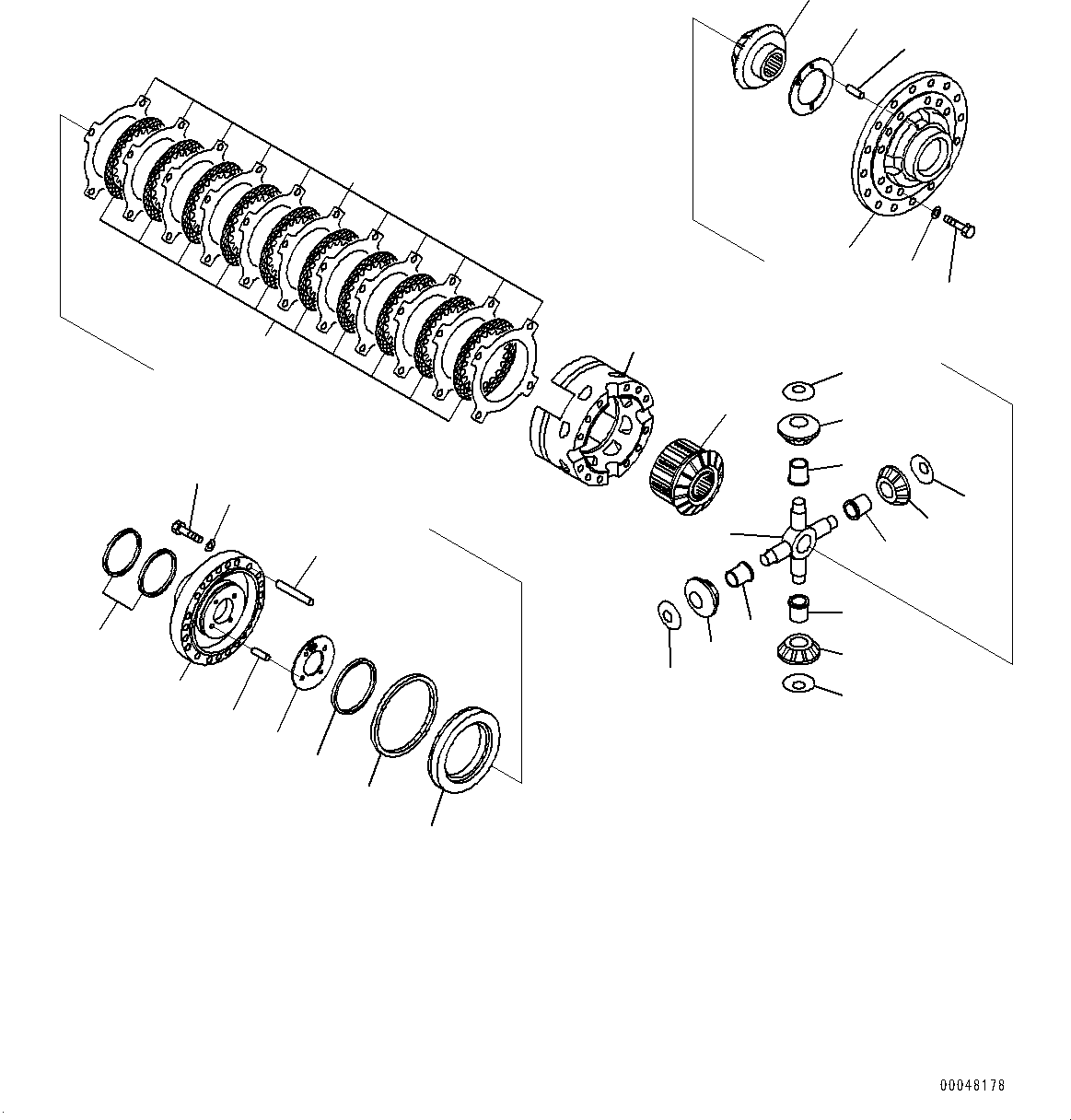 00048178