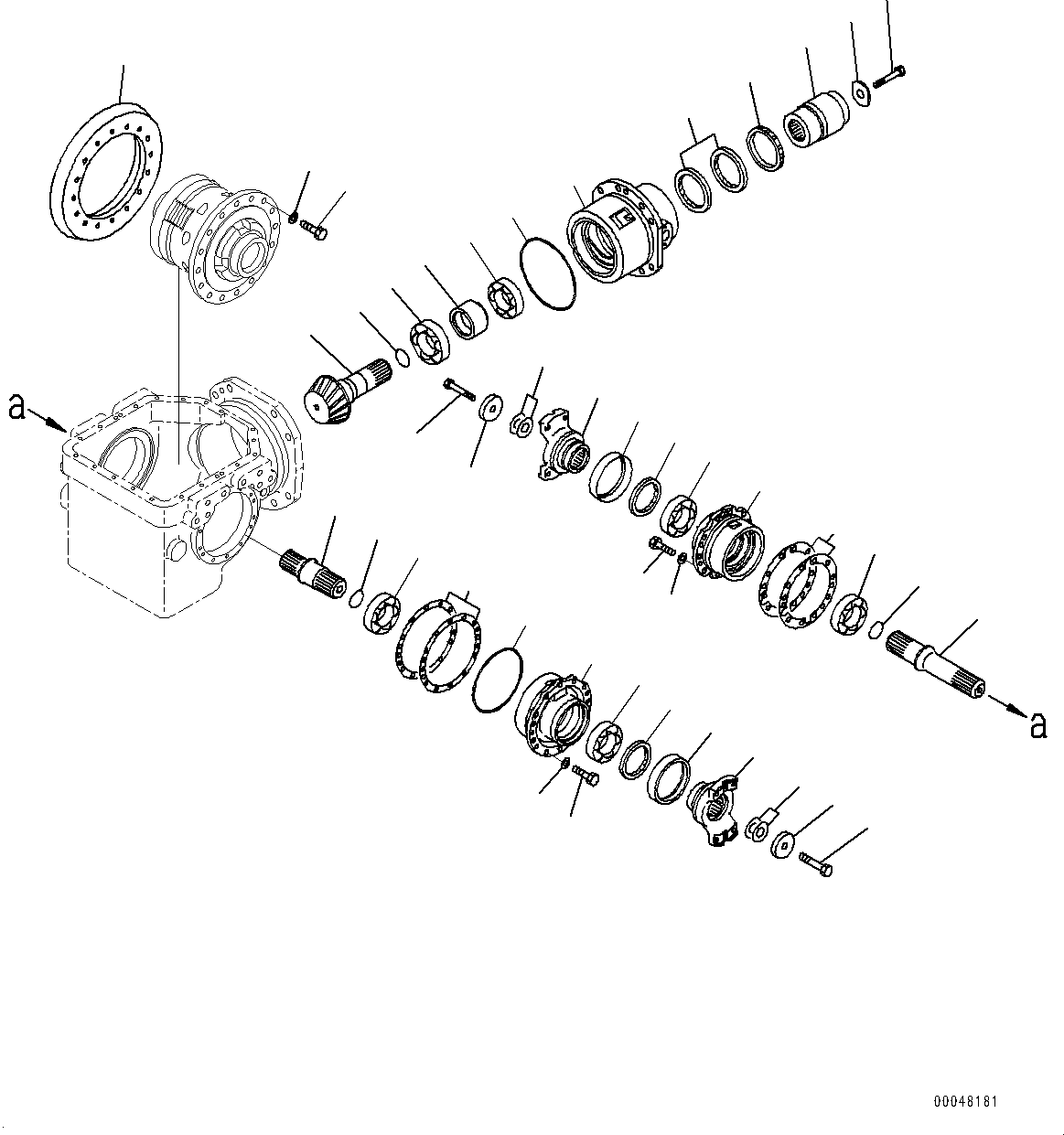 a

a

00048181