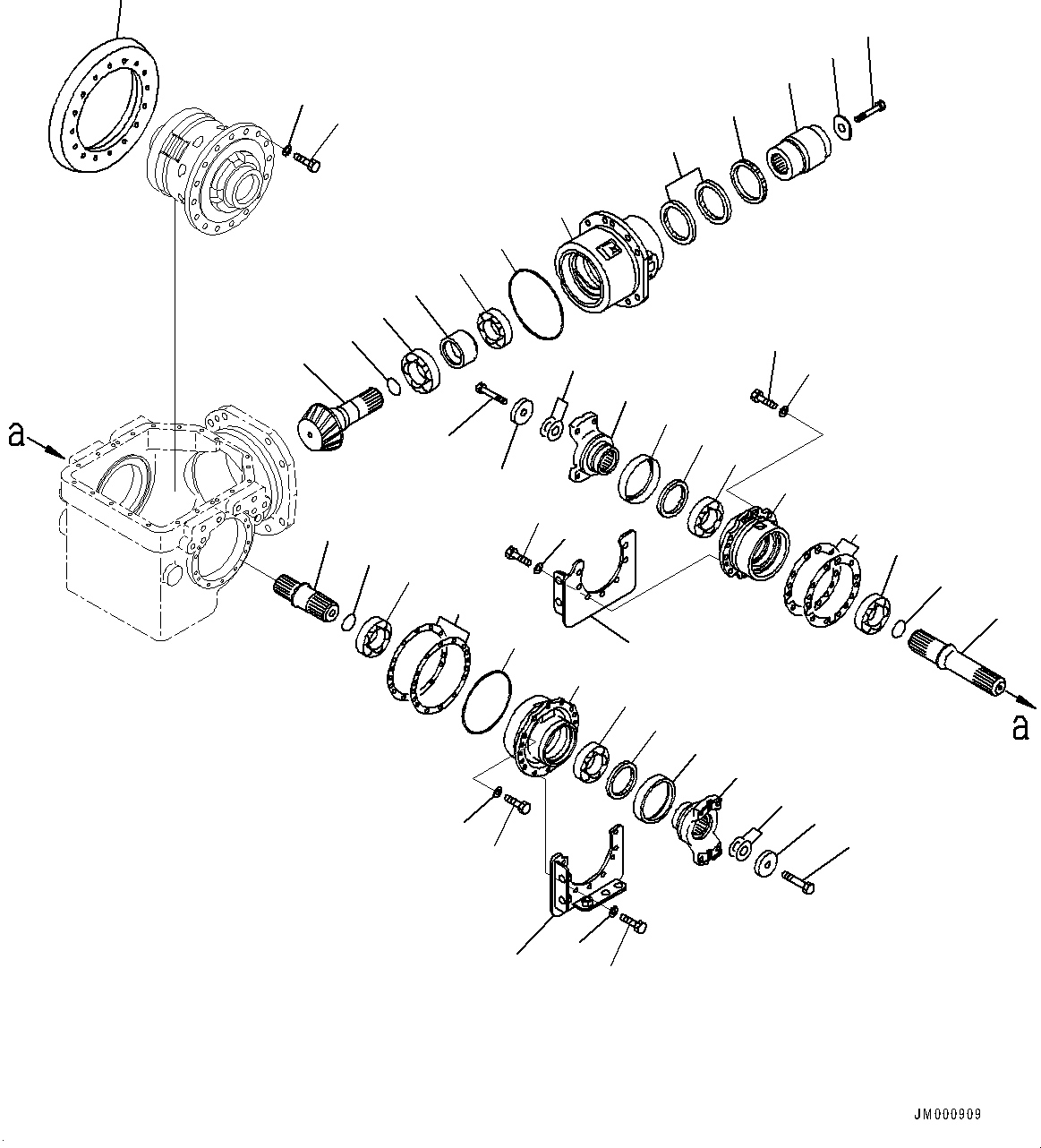 a

a

JM000909