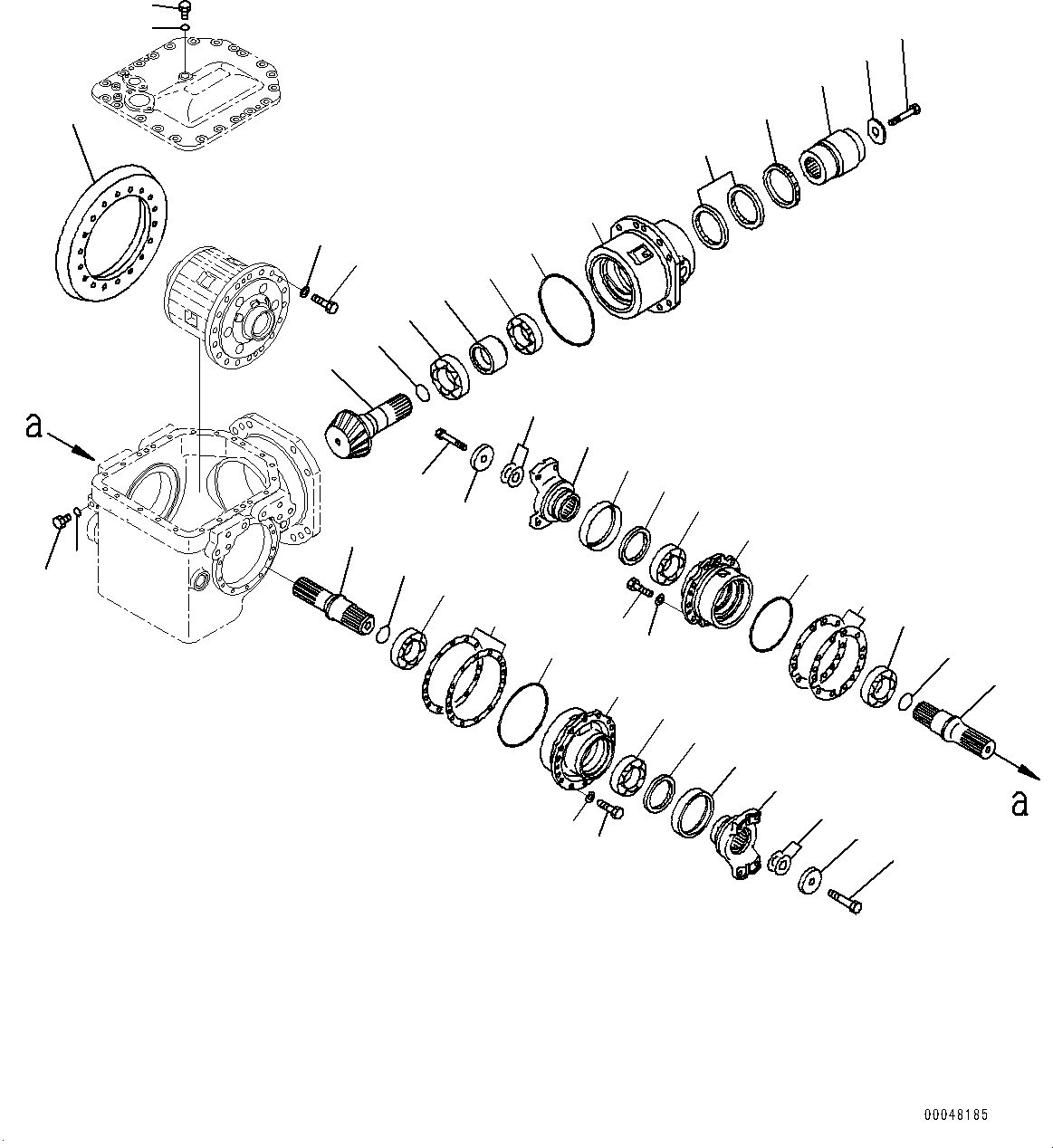 a

a

00048185