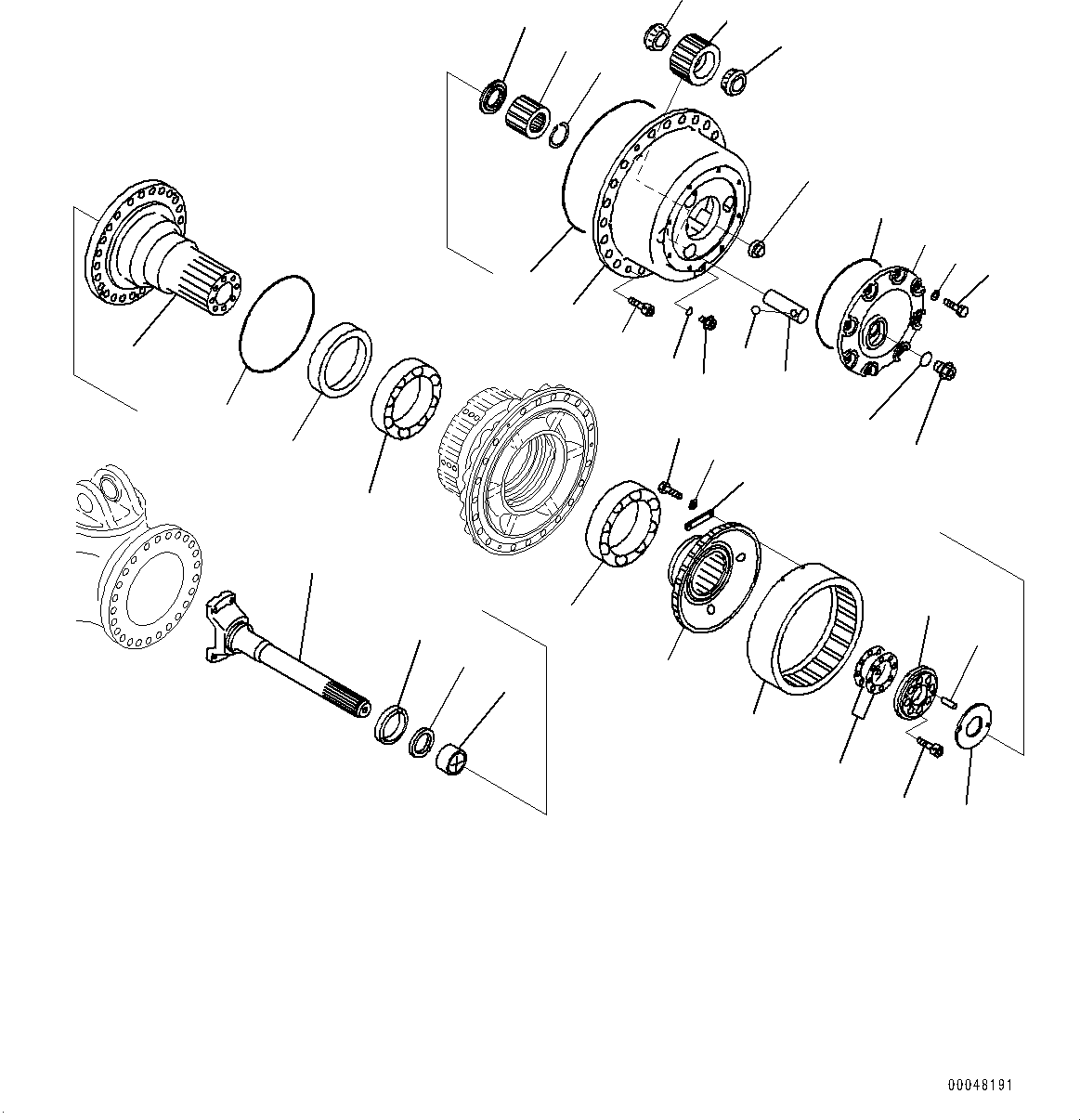 00048191